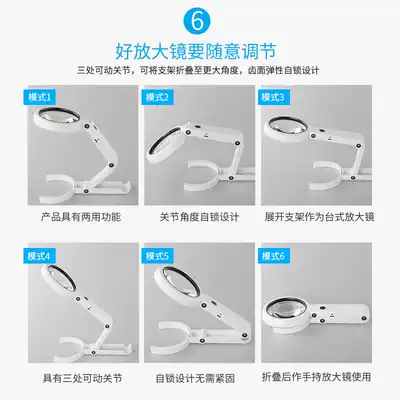 6

好放大镜要随意调节

三处可动关节，可将支架折叠至更大角度，齿面弹性自锁设计

模式1

产品具有两用功能

模式2

关节角度自锁设计

模式3

展开支架作为台式放大镜

模式4

具有三处可动关节

模式5

自锁设计无需紧固

模式6

折叠后作手持放大镜使用