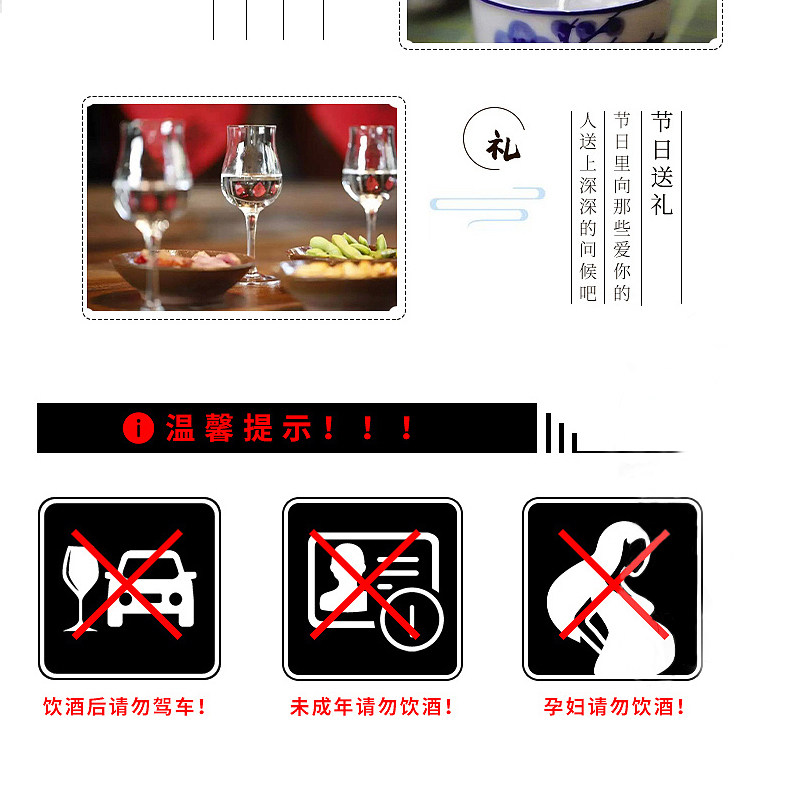 礼

节日送礼

节日里向那些爱你的人送上深深的问候吧

温馨提示！！！

饮酒后请勿驾车！

未成年请勿饮酒！

孕妇请勿饮酒！