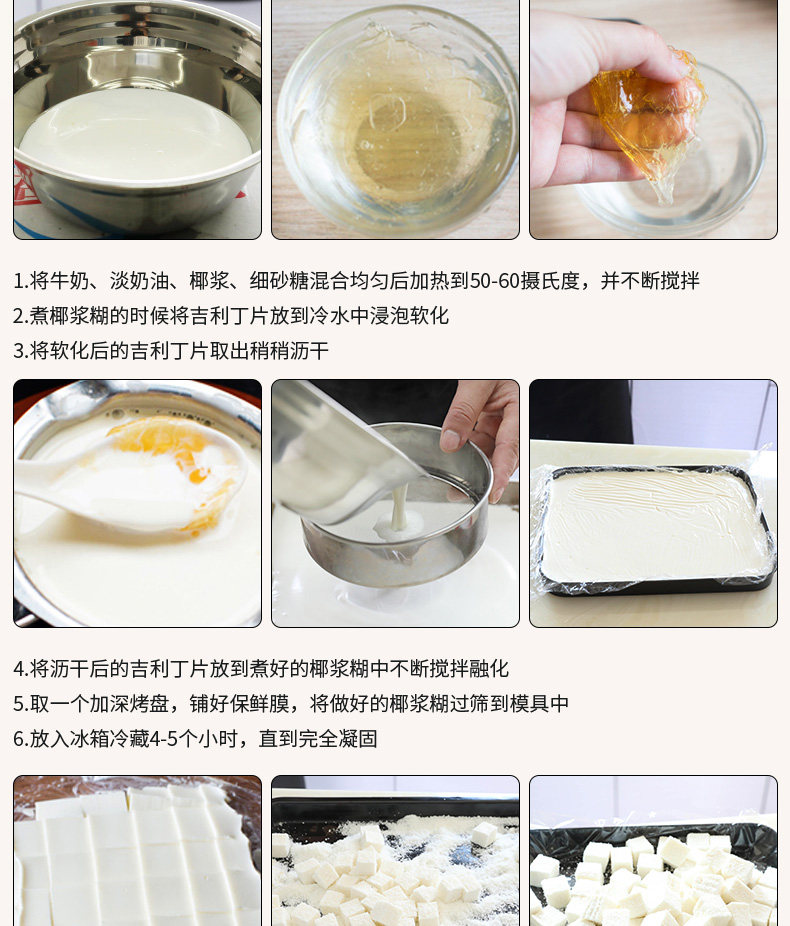 1.将牛奶、淡奶油、椰浆、细砂糖混合均匀后加热到50-60摄氏度，并不断搅拌
2.煮椰浆糊的时候将吉利丁片放到冷水中浸泡软化
3.将软化后的吉利丁片取出稍稍沥干

4.将沥干后的吉利丁片放到煮好的椰浆糊中不断搅拌融化
5.取一个加深烤盘，铺好保鲜膜，将做好的椰浆糊过筛到模具中
6.放入冰箱冷藏4-5个小时，直到完全凝固