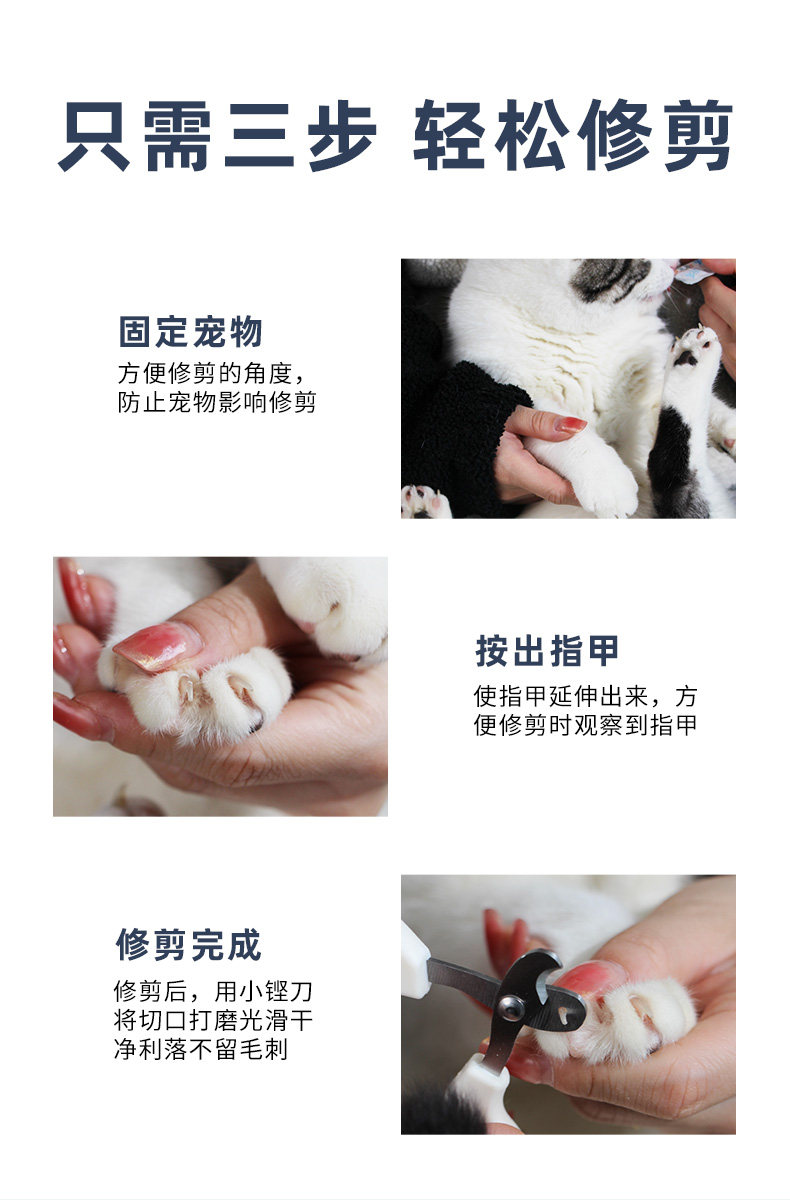 只需三步 轻松修剪

固定宠物

方便修剪的角度，防止宠物影响修剪

按出指甲

使指甲延伸出来，方便修剪时观察到指甲

修剪完成

修剪后，用小锉刀将切口打磨光滑干净利落不留毛刺