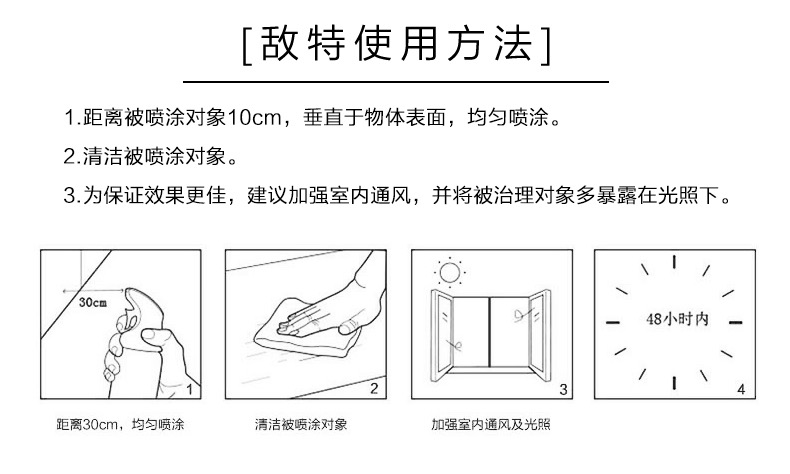 [敌特使用方法]

1.距离被喷涂对象10cm，垂直于物体表面，均匀喷涂。

2.清洁被喷涂对象。

3.为保证效果更佳，建议加强室内通风，并将被治理对象多暴露在光照下。

30cm

1

距离30cm，均匀喷涂

2

清洁被喷涂对象

3

加强室内通风及光照

48小时内

4