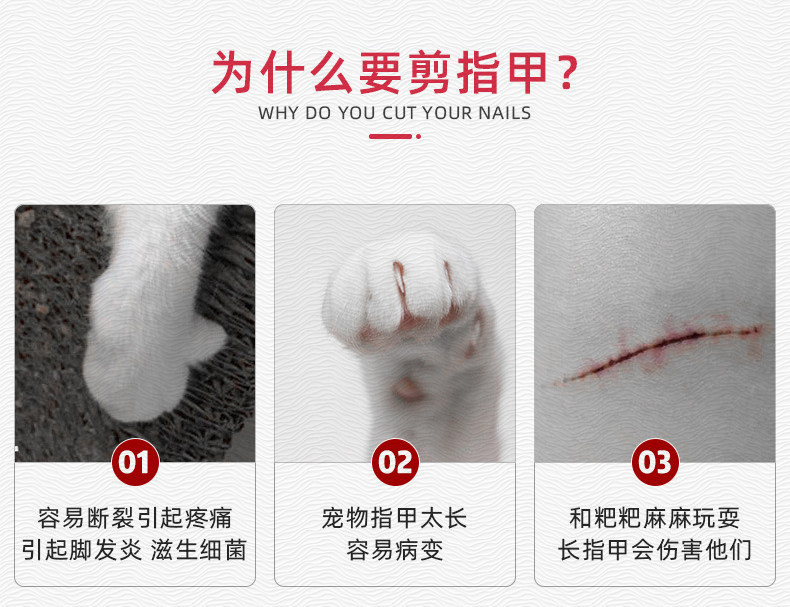 为什么要剪指甲？
WHY DO YOU CUT YOUR NAILS

01
容易断裂引起疼痛
引起脚发炎 滋生细菌

02
宠物指甲太长
容易病变

03
和粑粑麻麻玩耍
长指甲会伤害他们