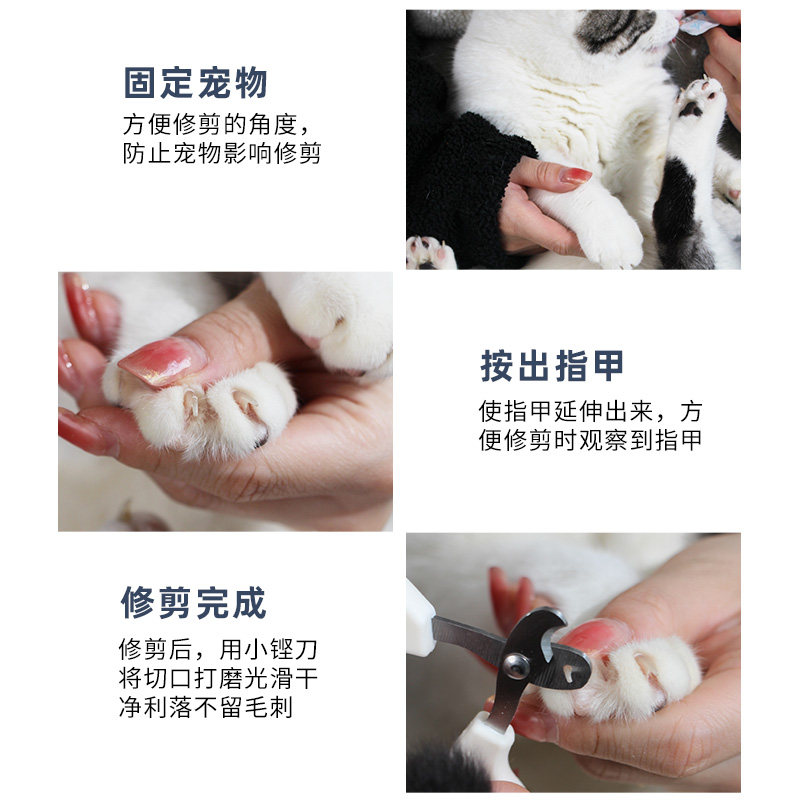 固定宠物

方便修剪的角度，防止宠物影响修剪

按出指甲

使指甲延伸出来，方便修剪时观察到指甲

修剪完成

修剪后，用小锉刀将切口打磨光滑干净利落不留毛刺