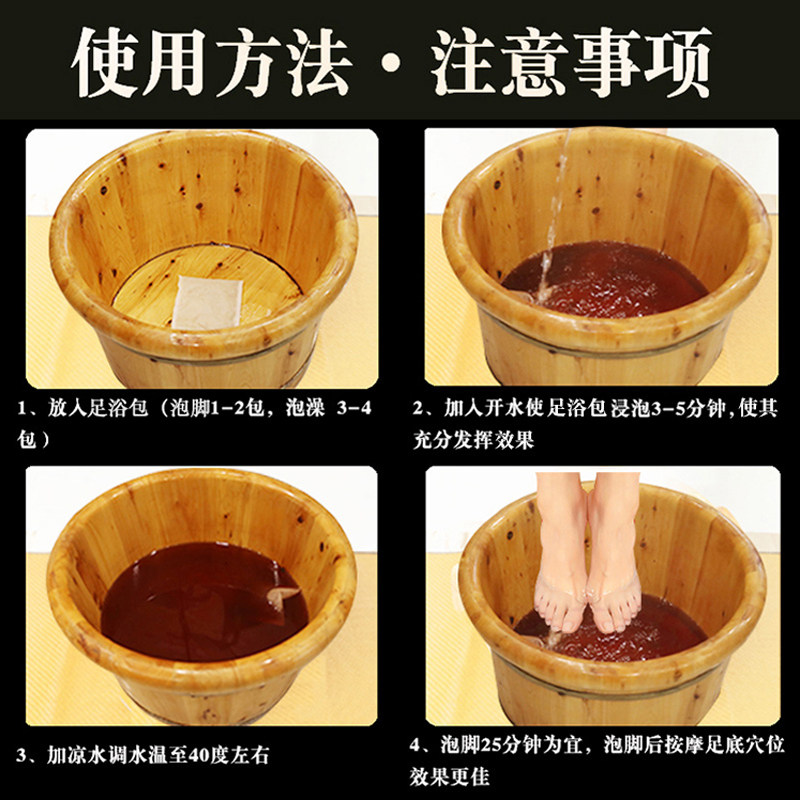 使用方法·注意事项

1、放入足浴包（泡脚1-2包，泡澡 3-4包）

2、加入开水使足浴包浸泡3-5分钟，使其充分发挥效果

3、加凉水调水温至40度左右

4、泡脚25分钟为宜，泡脚后按摩足底穴位效果更佳