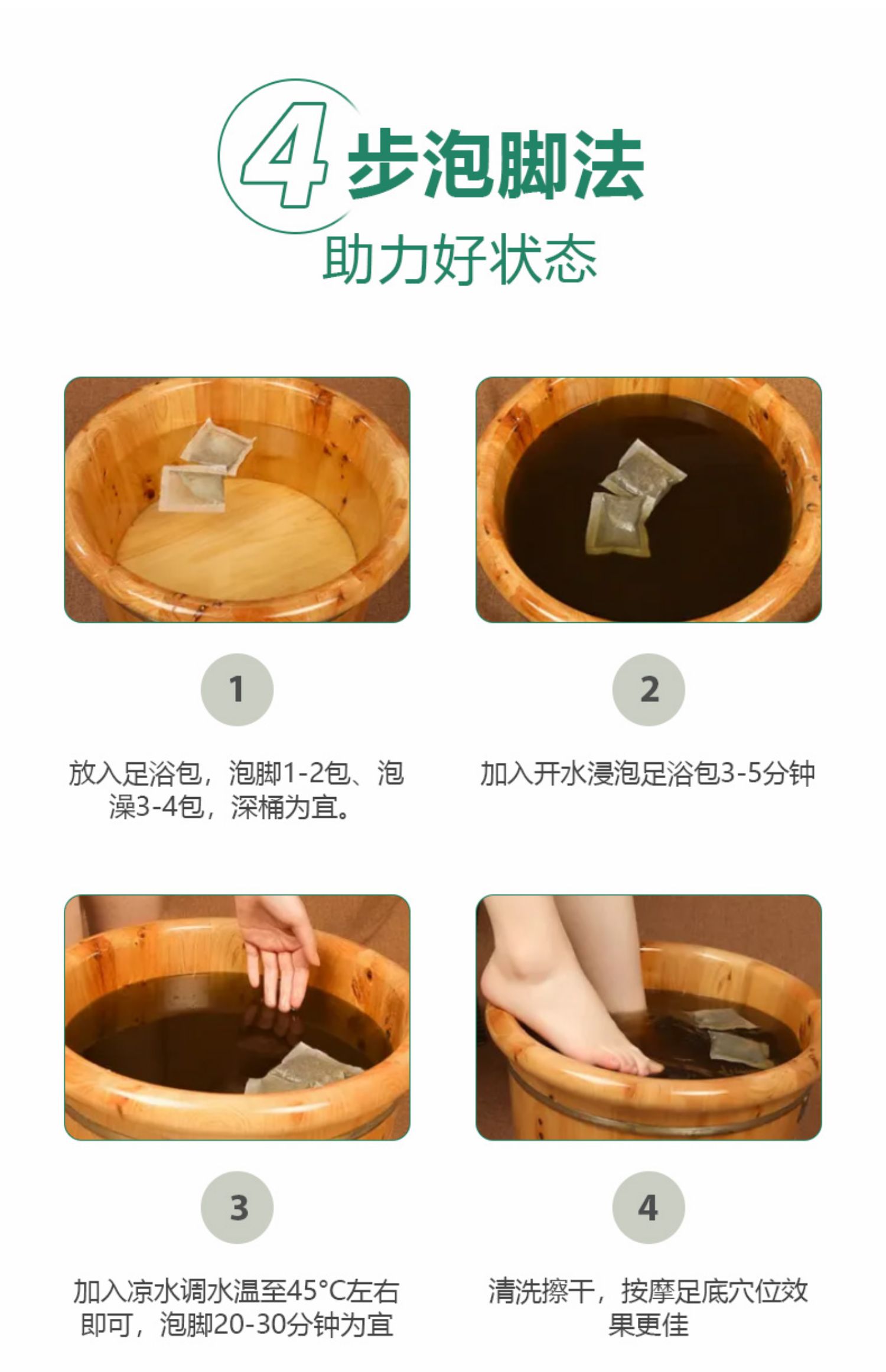 4步泡脚法
助力好状态

1
放入足浴包，泡脚1-2包、泡澡3-4包，深桶为宜。

2
加入开水浸泡足浴包3-5分钟

3
加入凉水调水温至45°C左右即可，泡脚20-30分钟为宜

4
清洗擦干，按摩足底穴位效果更佳