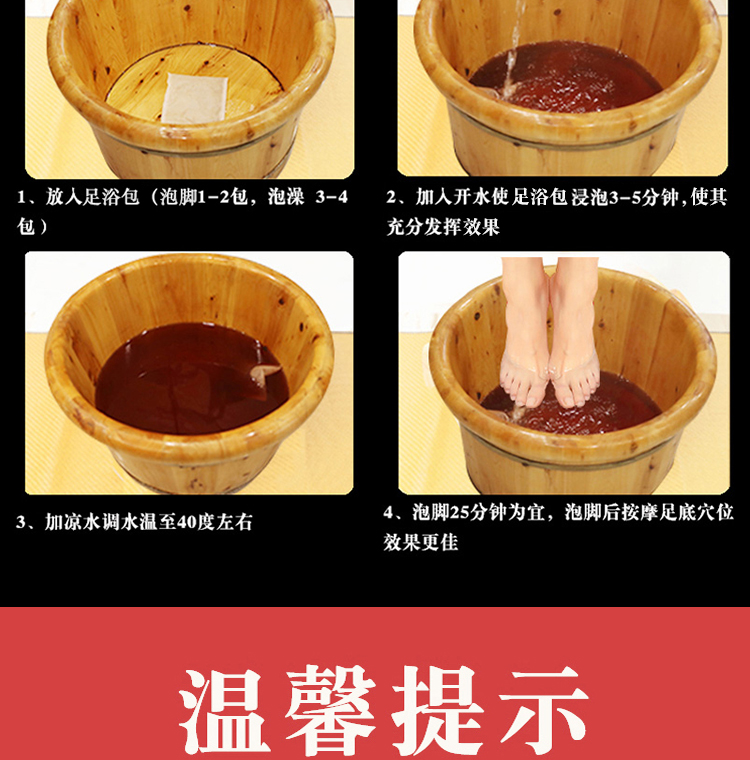 1、放入足浴包（泡脚1-2包，泡澡 3-4包）

2、加入开水使足浴包浸泡3-5分钟，使其充分发挥效果

3、加凉水调水温至40度左右

4、泡脚25分钟为宜，泡脚后按摩足底穴位效果更佳

温馨提示