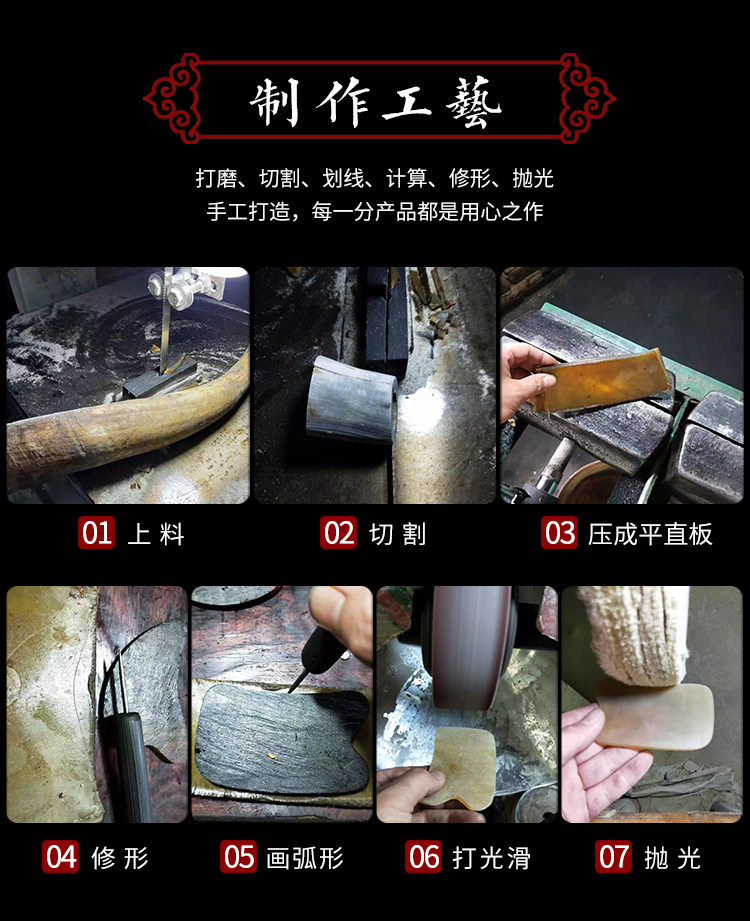 制作工藝

打磨、切割、划线、计算、修形、抛光
手工打造，每一分产品都是用心之作

01 上料

02 切割

03 压成平直板

04 修形

05 画弧形

06 打光滑

07 抛光