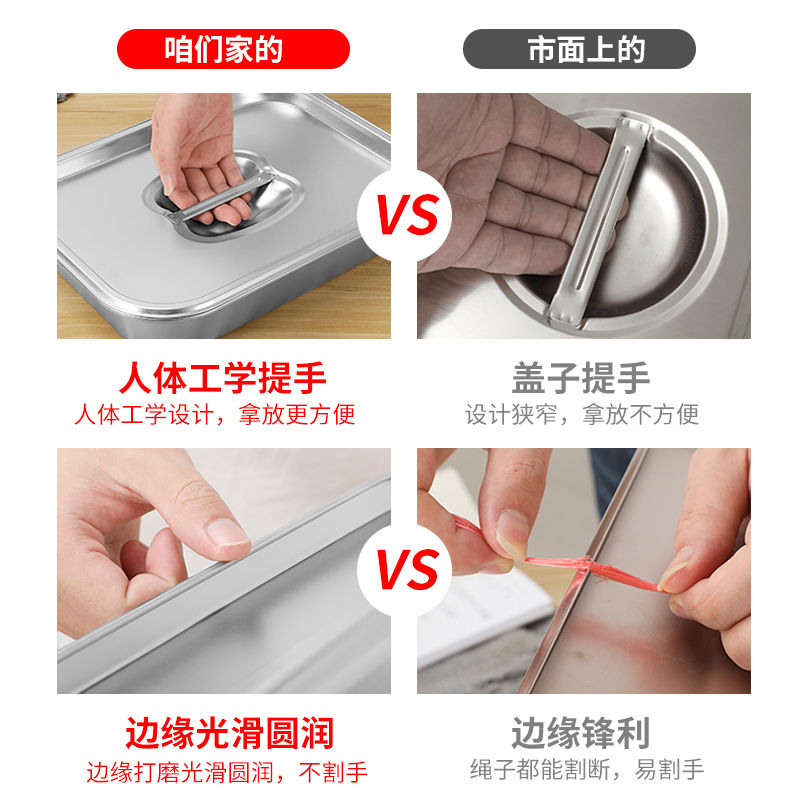 咱们家的

市面上的

VS

人体工学提手
人体工学设计，拿放更方便

盖子提手
设计狭窄，拿放不方便

VS

边缘光滑圆润
边缘打磨光滑圆润，不割手

边缘锋利
绳子都能割断，易割手