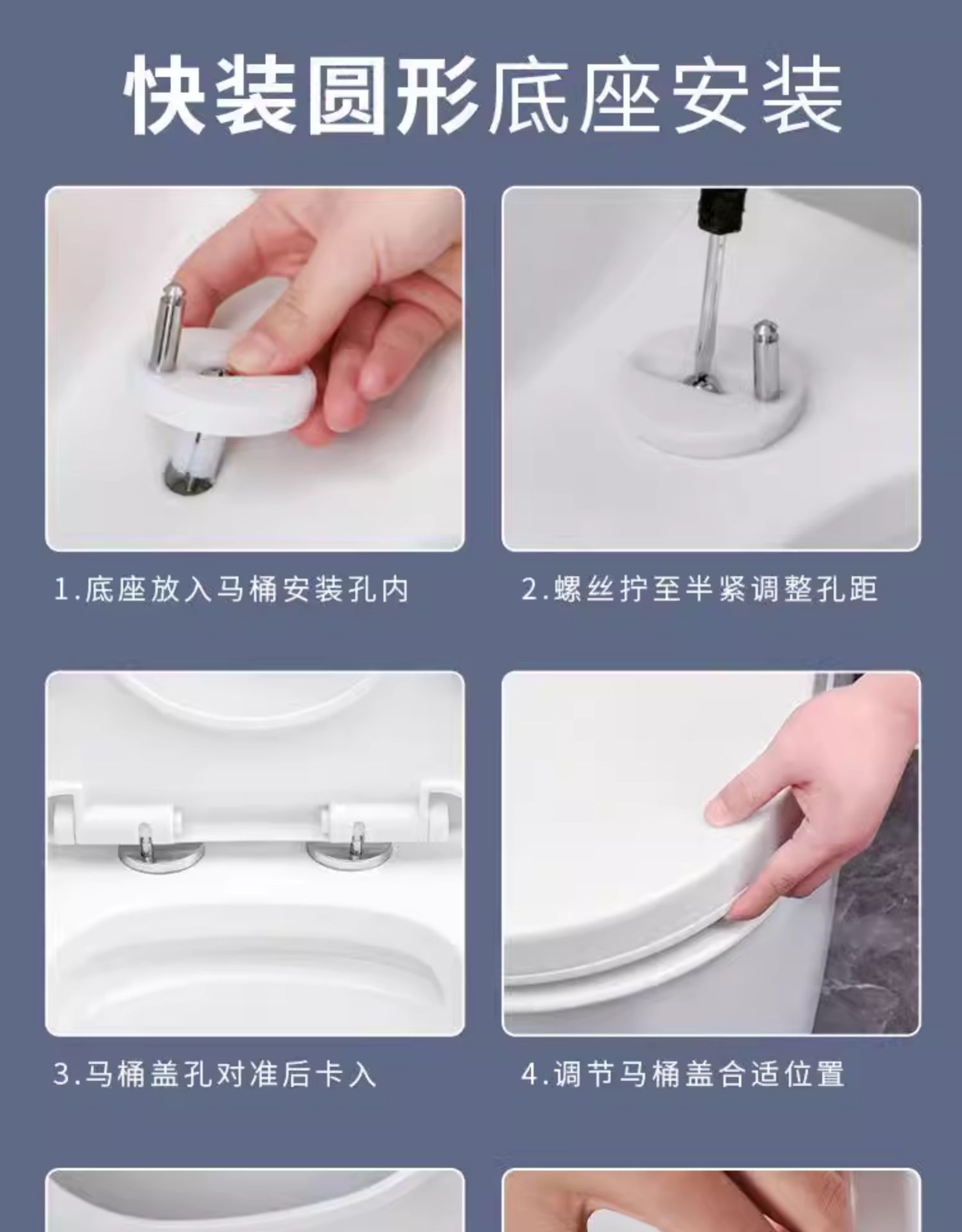 快装圆形底座安装

1.底座放入马桶安装孔内

2.螺丝拧至半紧调整孔距

3.马桶盖孔对准后卡入

4.调节马桶盖合适位置