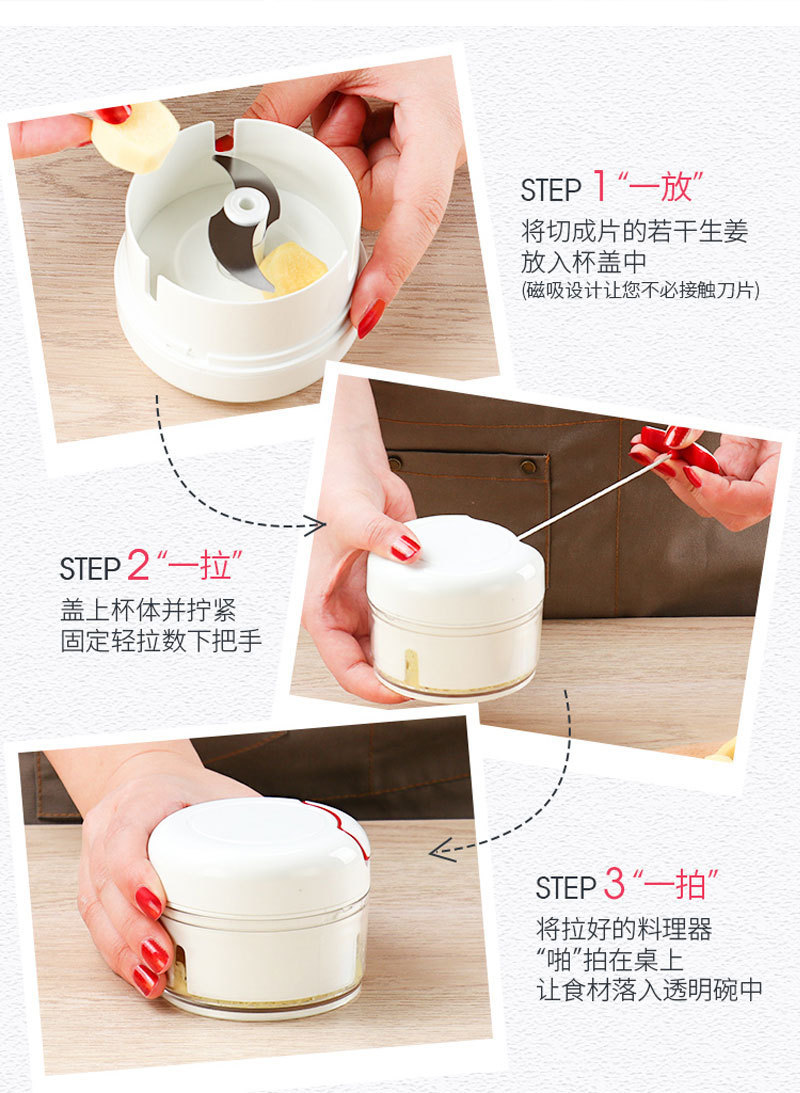 STEP 1 “一放”
将切成片的若干生姜
放入杯盖中
(磁吸设计让您不必接触刀片)

STEP 2 “一拉”
盖上杯体并拧紧
固定轻拉数下把手

STEP 3 “一拍”
将拉好的料理器
“啪”拍在桌上
让食材落入透明碗中