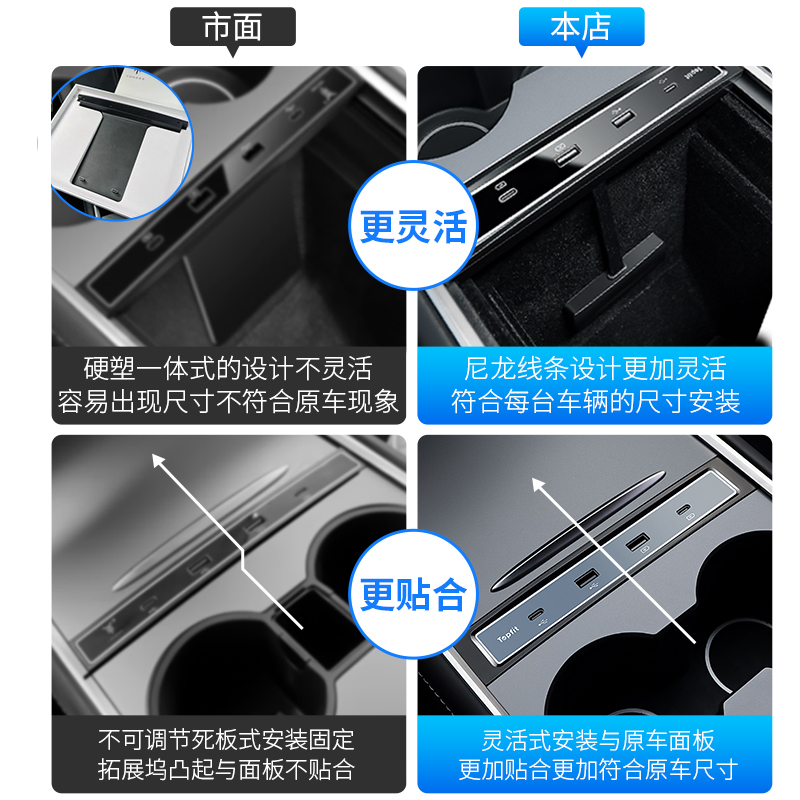 市面

本店

更灵活

硬塑一体式的设计不灵活
容易出现尺寸不符合原车现象

尼龙线条设计更加灵活
符合每台车辆的尺寸安装

更贴合

Topfit

不可调节死板式安装固定
拓展坞凸起与面板不贴合

灵活式安装与原车面板
更加贴合更加符合原车尺寸