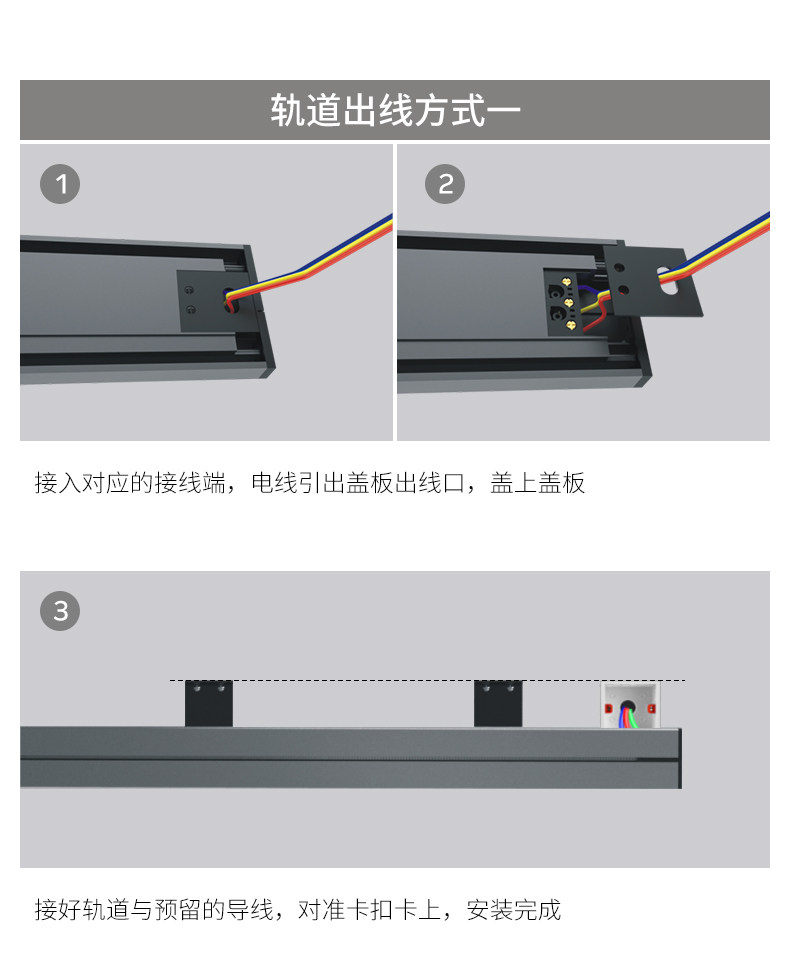 轨道出线方式一

1

2

接入对应的接线端，电线引出盖板出线口，盖上盖板

3

接好轨道与预留的导线，对准卡扣卡上，安装完成