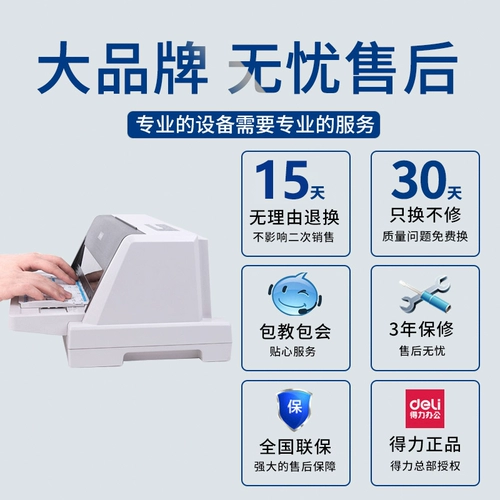 大品牌 无忧售后

专业的设备需要专业的服务

15天
无理由退换
不影响二次销售

30天
只换不修
质量问题免费换

包教包会
贴心服务

3年保修
售后无忧

保
全国联保
强大的售后保障

deli
得力办公
得力正品
得力总部授权