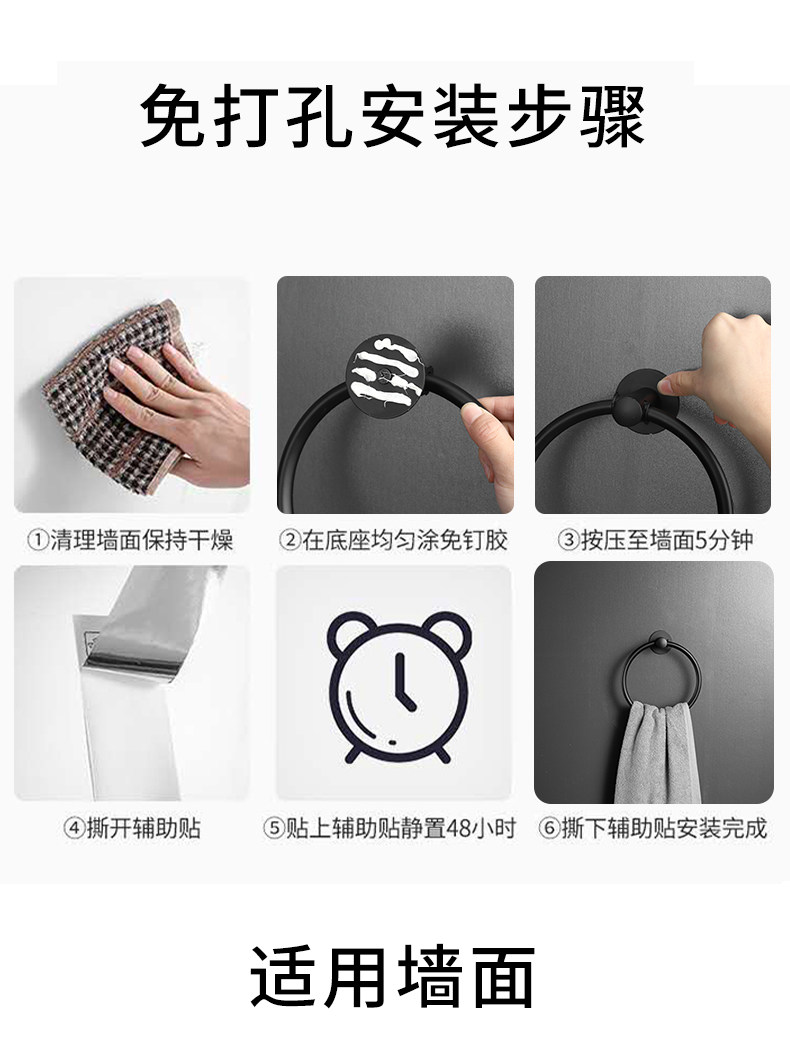 免打孔安装步骤

①清理墙面保持干燥

②在底座均匀涂免钉胶

③按压至墙面5分钟

④撕开辅助贴

⑤贴上辅助贴静置48小时

⑥撕下辅助贴安装完成

适用墙面