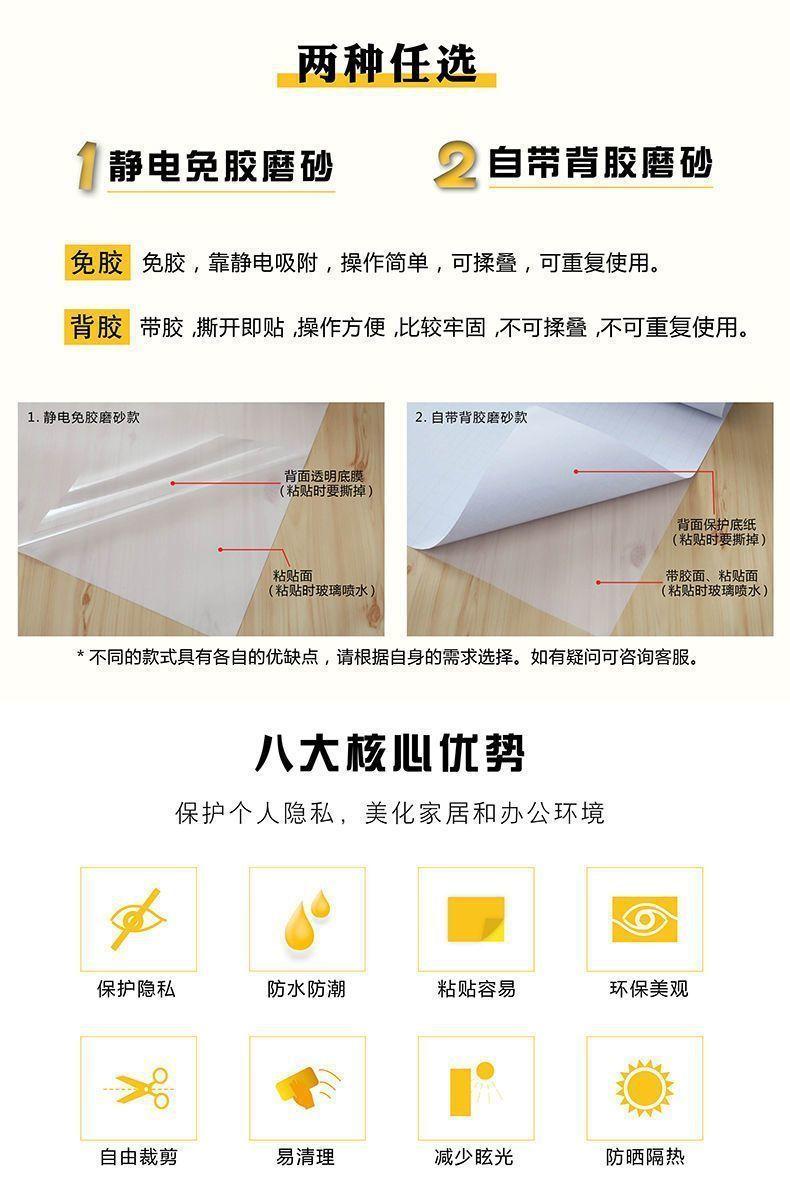 两种任选

1 静电免胶磨砂

2 自带背胶磨砂

免胶 免胶，靠静电吸附，操作简单，可揉叠，可重复使用。

背胶 带胶 ,撕开即贴 ,操作方便 ,比较牢固 ,不可揉叠 ,不可重复使用。

1. 静电免胶磨砂款

背面透明底膜（粘贴时要撕掉）

粘贴面（粘贴时玻璃喷水）

2. 自带背胶磨砂款

背面保护底纸（粘贴时要撕掉）

带胶面、粘贴面（粘贴时玻璃喷水）

* 不同的款式具有各自的优缺点，请根据自身的需求选择。如有疑问可咨询客服。

八大核心优势

保护个人隐私，美化家居和办公环境

保护隐私

防水防潮

粘贴容易

环保美观

自由裁剪

易清理

减少眩光

防晒隔热