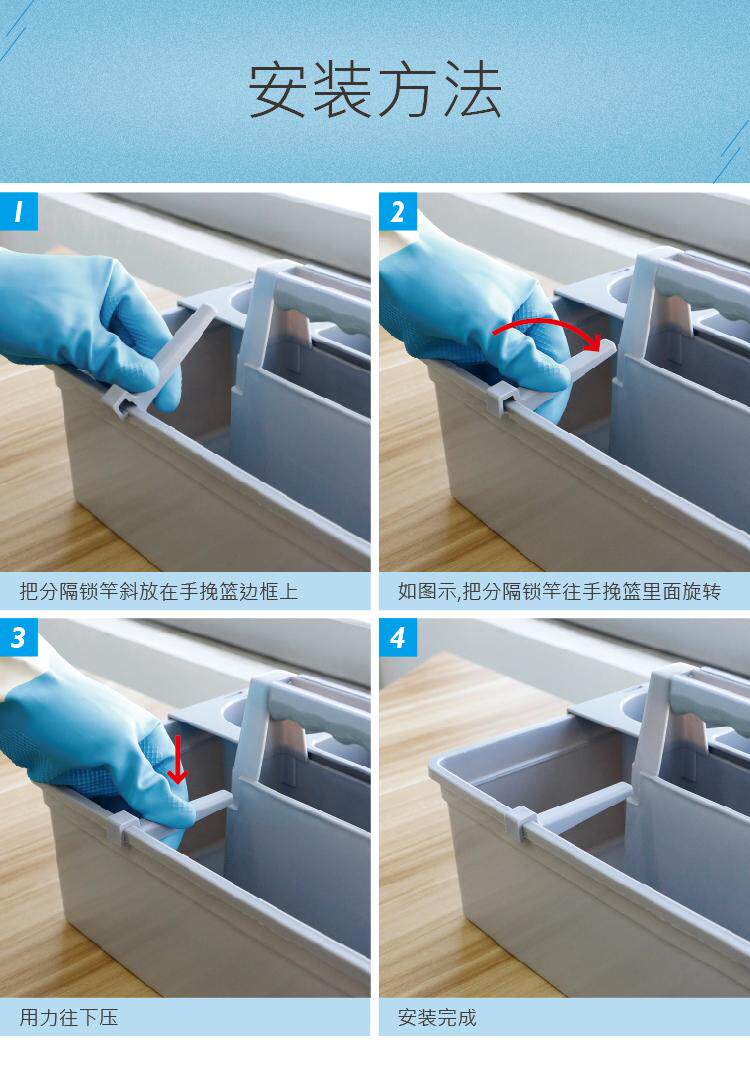 安装方法

1

把分隔锁竿斜放在手挽篮边框上

2

如图示,把分隔锁竿往手挽篮里面旋转

3

用力往下压

4

安装完成