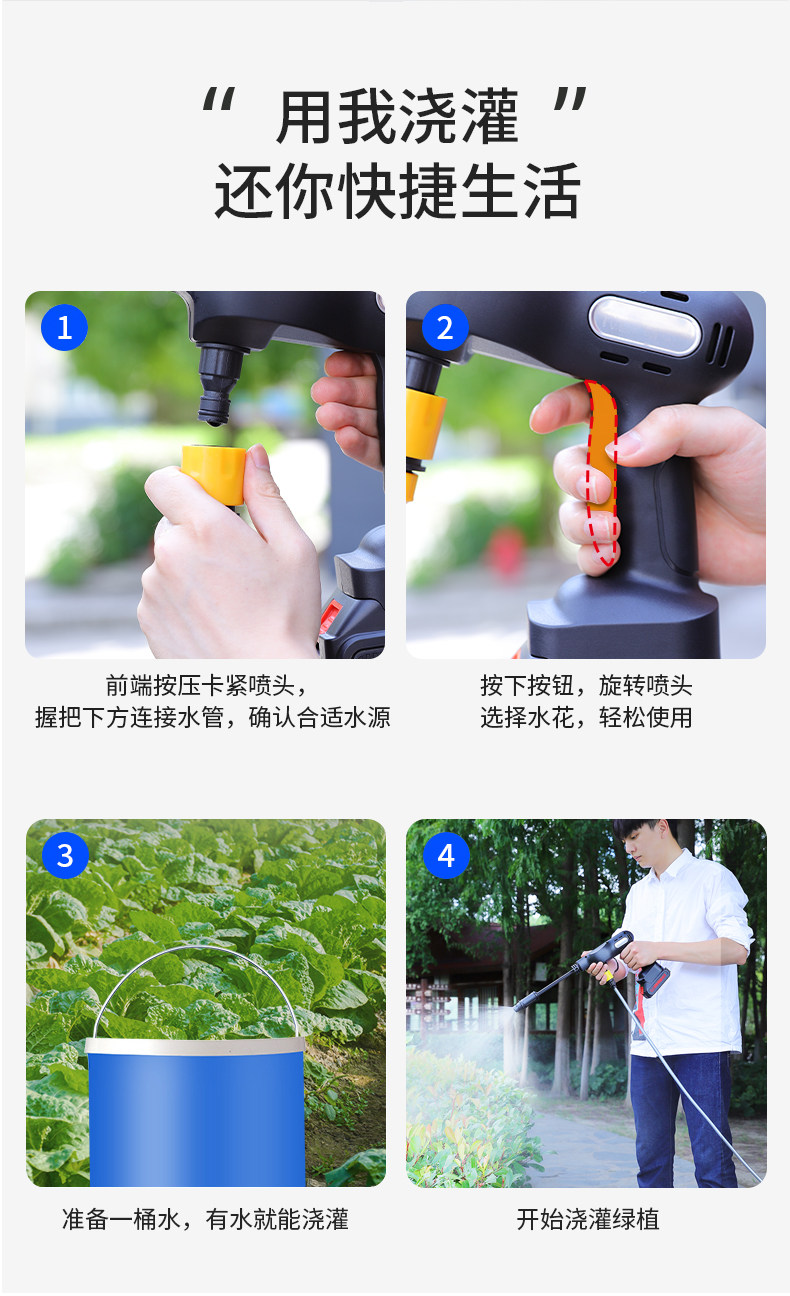 “用我浇灌”
还你快捷生活

1

前端按压卡紧喷头，
握把下方连接水管，确认合适水源

2

按下按钮，旋转喷头
选择水花，轻松使用

3

准备一桶水，有水就能浇灌

4

开始浇灌绿植