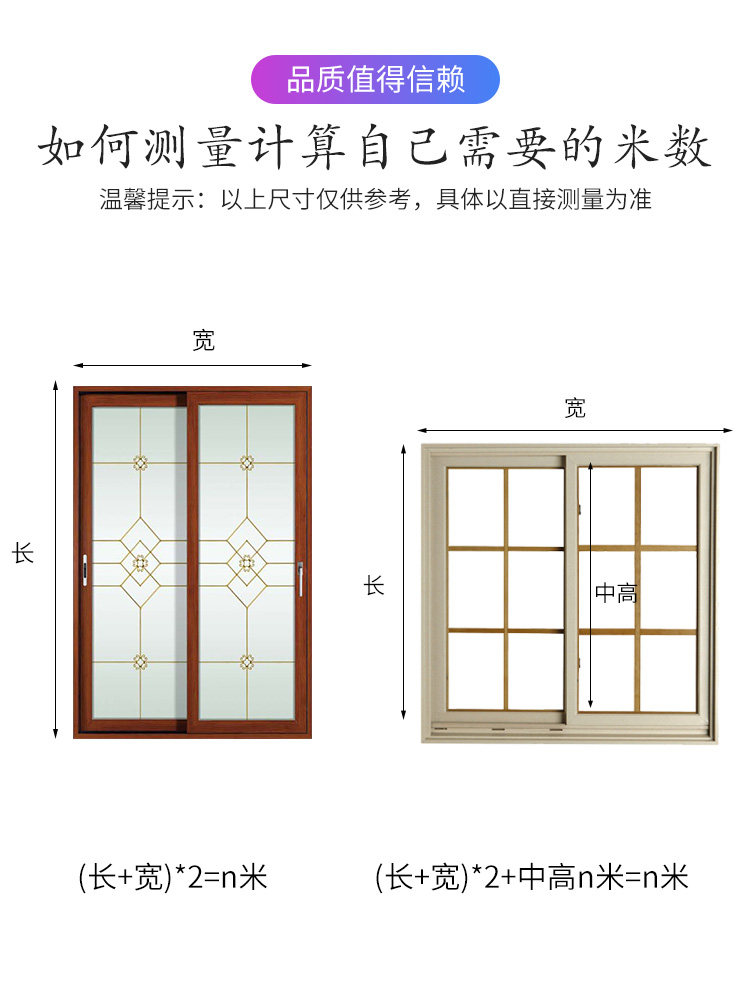 品质值得信赖

如何测量计算自己需要的米数

温馨提示：以上尺寸仅供参考，具体以直接测量为准

宽

长

宽

长

中高

(长+宽)*2=n米

(长+宽)*2+中高n米=n米