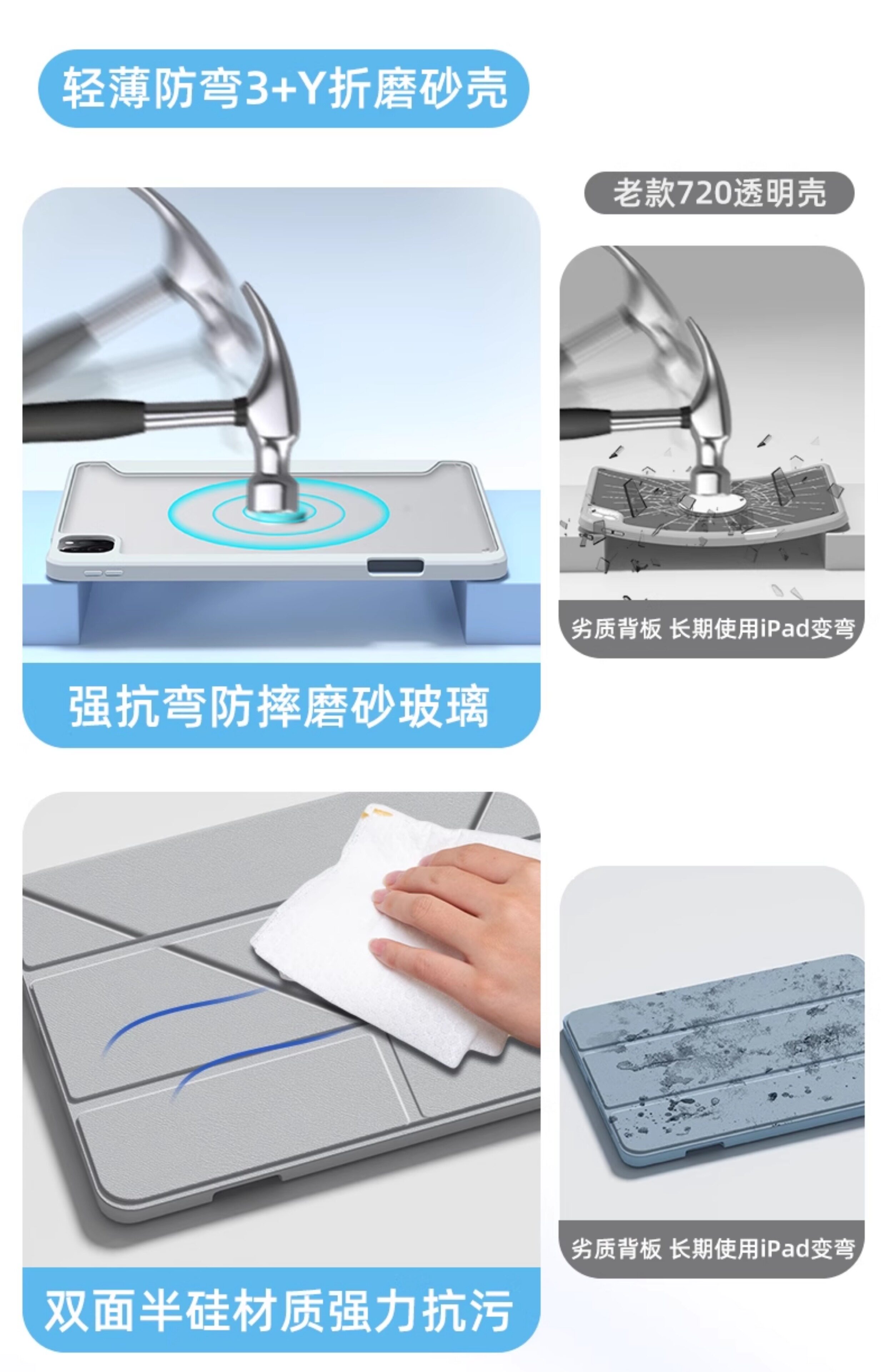 轻薄防弯3+Y折磨砂壳

老款720透明壳

劣质背板 长期使用iPad变弯

强抗弯防摔磨砂玻璃

劣质背板 长期使用iPad变弯

双面半硅材质强力抗污