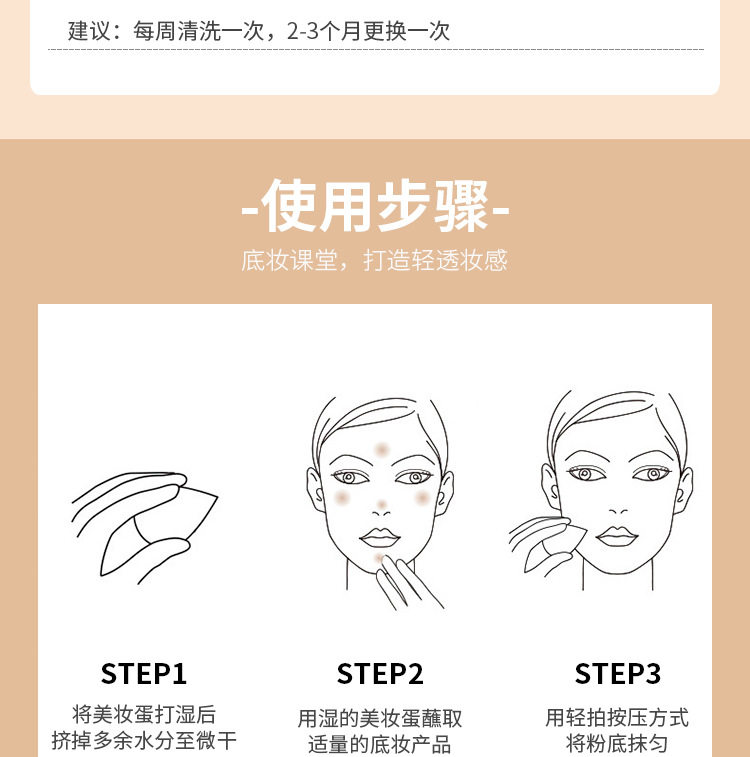 建议：每周清洗一次，2-3个月更换一次

-使用步骤-

底妆课堂，打造轻透妆感

STEP1

将美妆蛋打湿后
挤掉多余水分至微干

STEP2

用湿的美妆蛋蘸取
适量的底妆产品

STEP3

用轻拍按压方式
将粉底抹匀