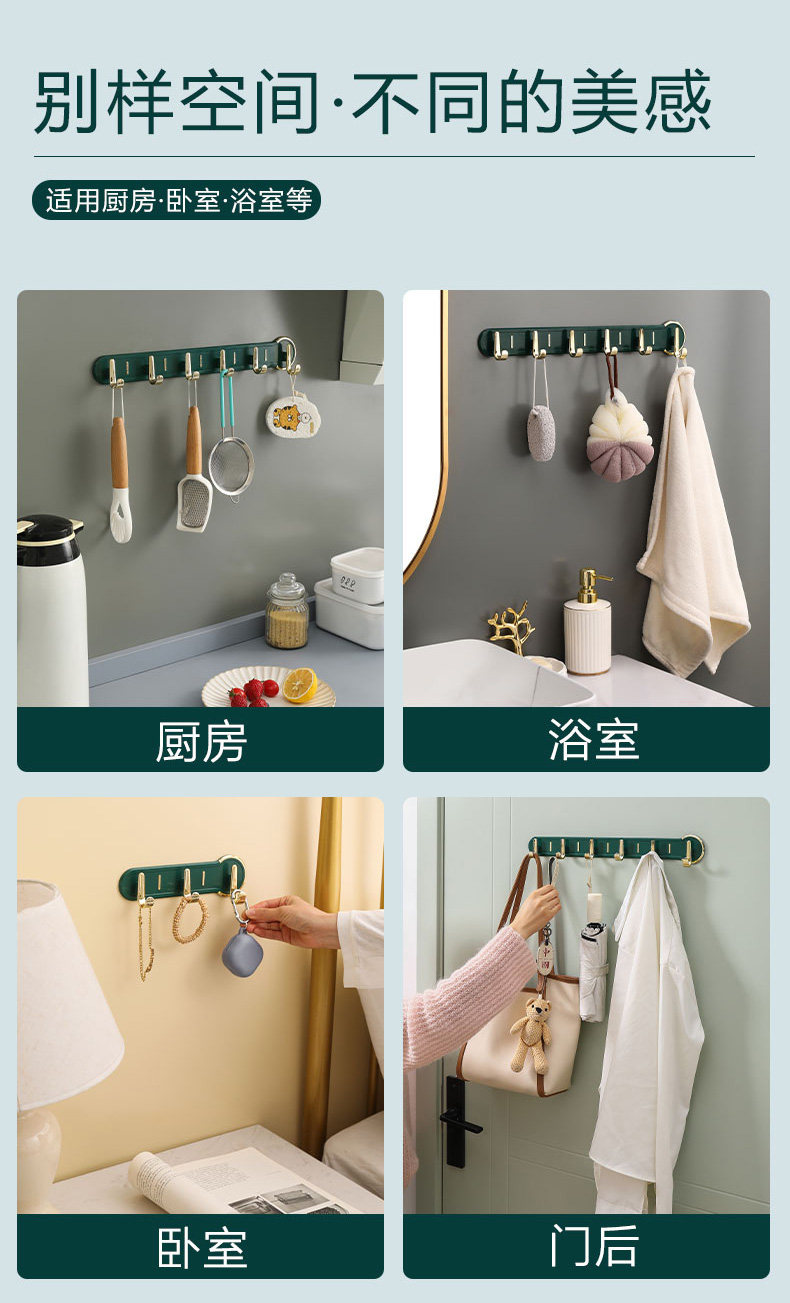 别样空间·不同的美感

适用厨房·卧室·浴室等

厨房

浴室

卧室

门后