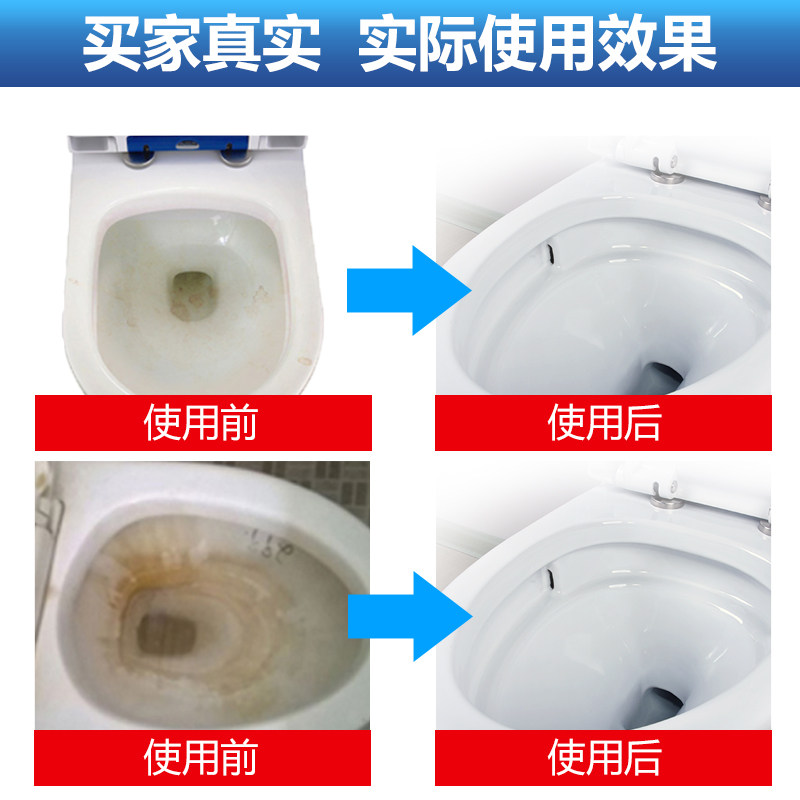 买家真实 实际使用效果

使用前

使用后

使用前

使用后