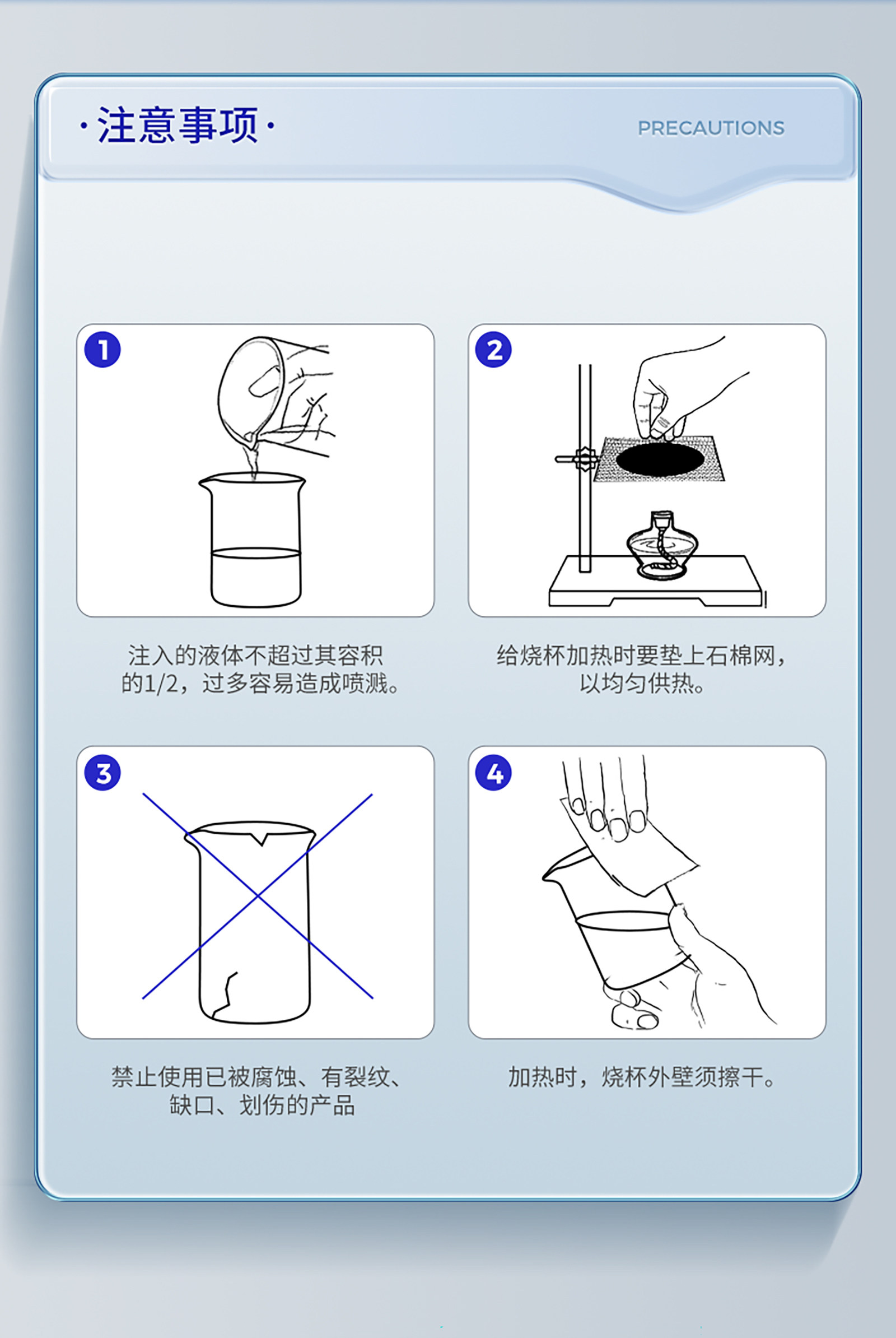 ·注意事项·

PRECAUTIONS

1

注入的液体不超过其容积的1/2，过多容易造成喷溅。

2

给烧杯加热时要垫上石棉网，以均匀供热。

3

禁止使用已被腐蚀、有裂纹、缺口、划伤的产品

4

加热时，烧杯外壁须擦干。