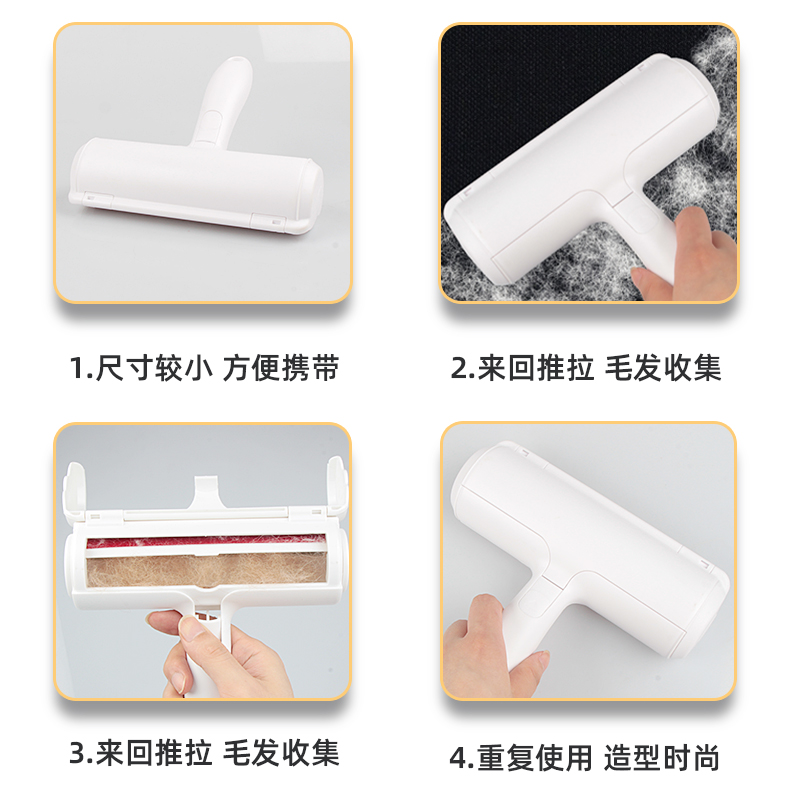 1.尺寸较小 方便携带

2.来回推拉 毛发收集

3.来回推拉 毛发收集

4.重复使用 造型时尚