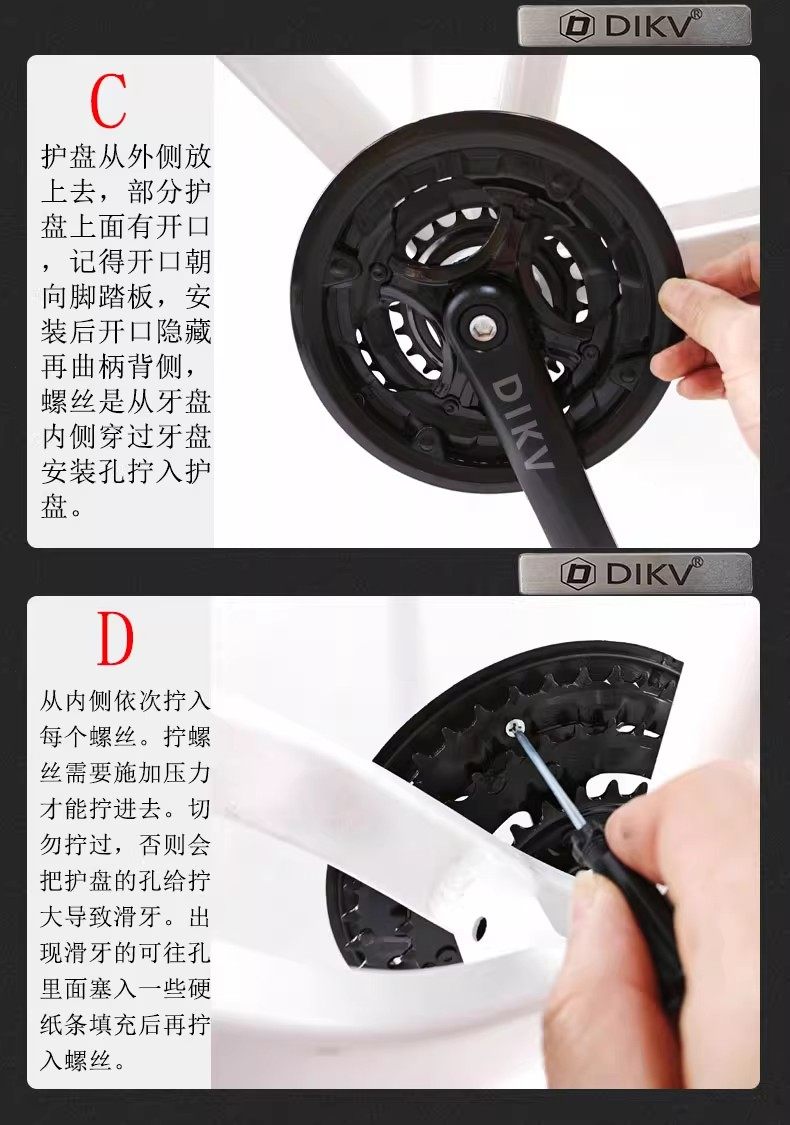 DIKV®

C

护盘从外侧放上去，部分护盘上面有开口，记得开口朝向脚踏板，安装后开口隐藏再曲柄背侧，螺丝是从牙盘内侧穿过牙盘安装孔拧入护盘。

DIKV

DIKV®

D

从内侧依次拧入每个螺丝。拧螺丝需要施加压力才能拧进去。切勿拧过，否则会把护盘的孔给拧大导致滑牙。出现滑牙的可往孔里面塞入一些硬纸条填充后再拧入螺丝。