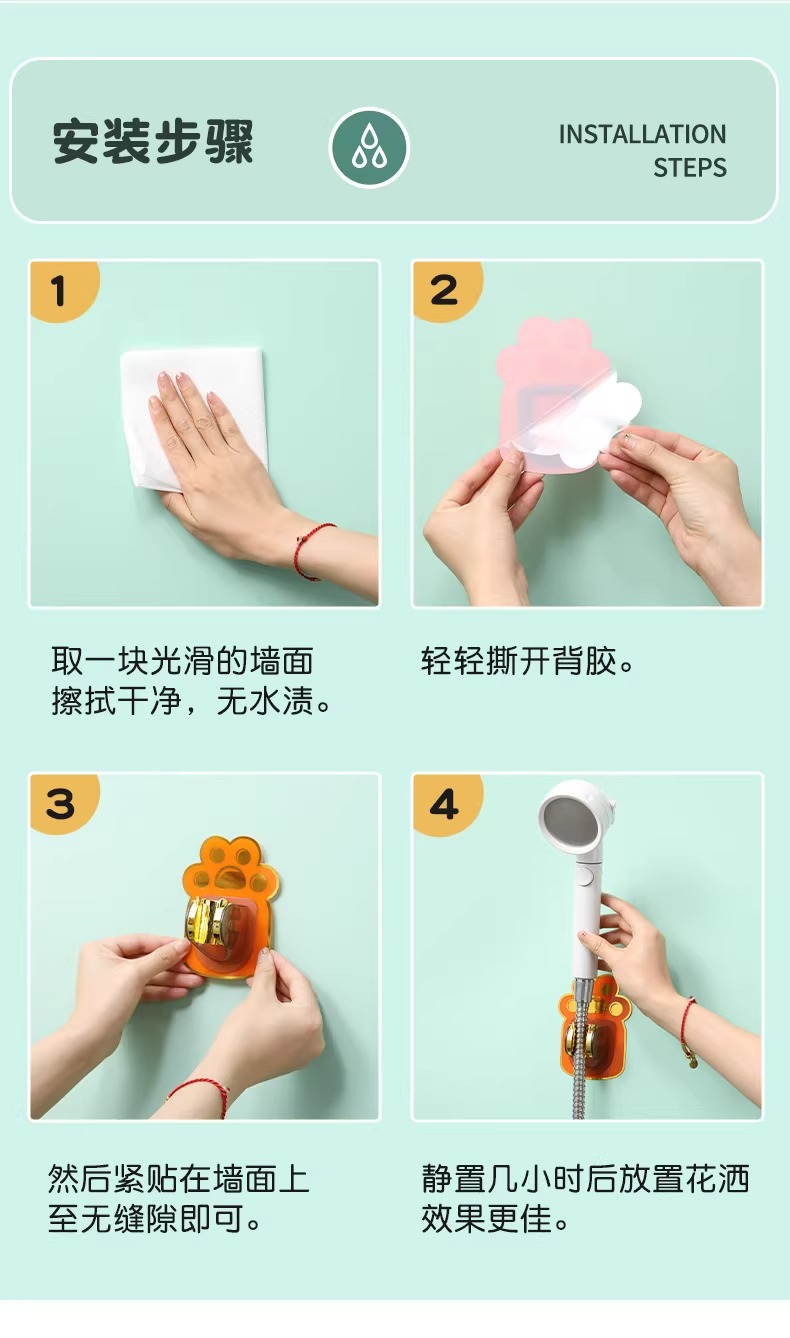 安装步骤

INSTALLATION STEPS

1

取一块光滑的墙面擦拭干净，无水渍。

2

轻轻撕开背胶。

3

然后紧贴在墙面上至无缝隙即可。

4

静置几小时后放置花洒效果更佳。