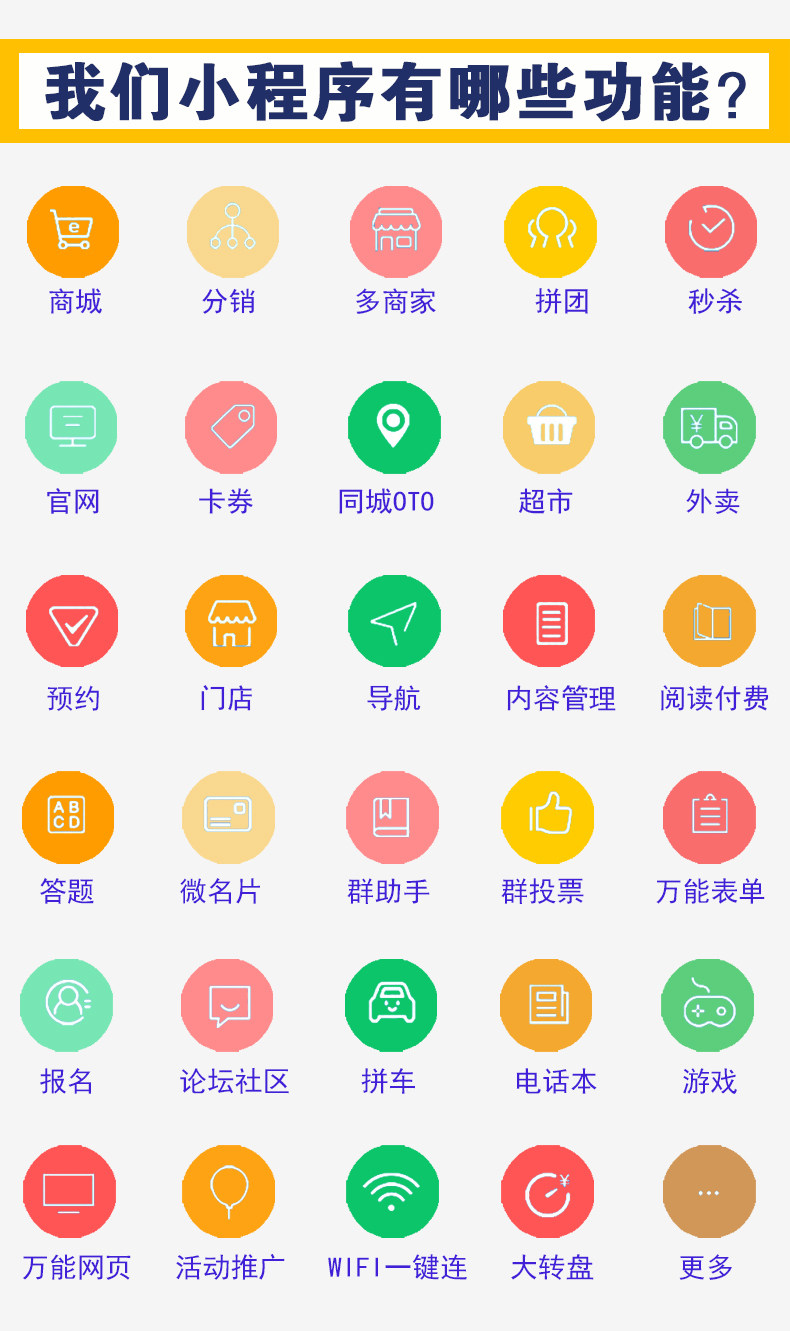 我们小程序有哪些功能?

商城 分销 多商家 拼团 秒杀

官网 卡券 同城OTO 超市 外卖

预约 门店 导航 内容管理 阅读付费

答题 微名片 群助手 群投票 万能表单

报名 论坛社区 拼车 电话本 游戏

万能网页 活动推广 WIFI一键连 大转盘 更多