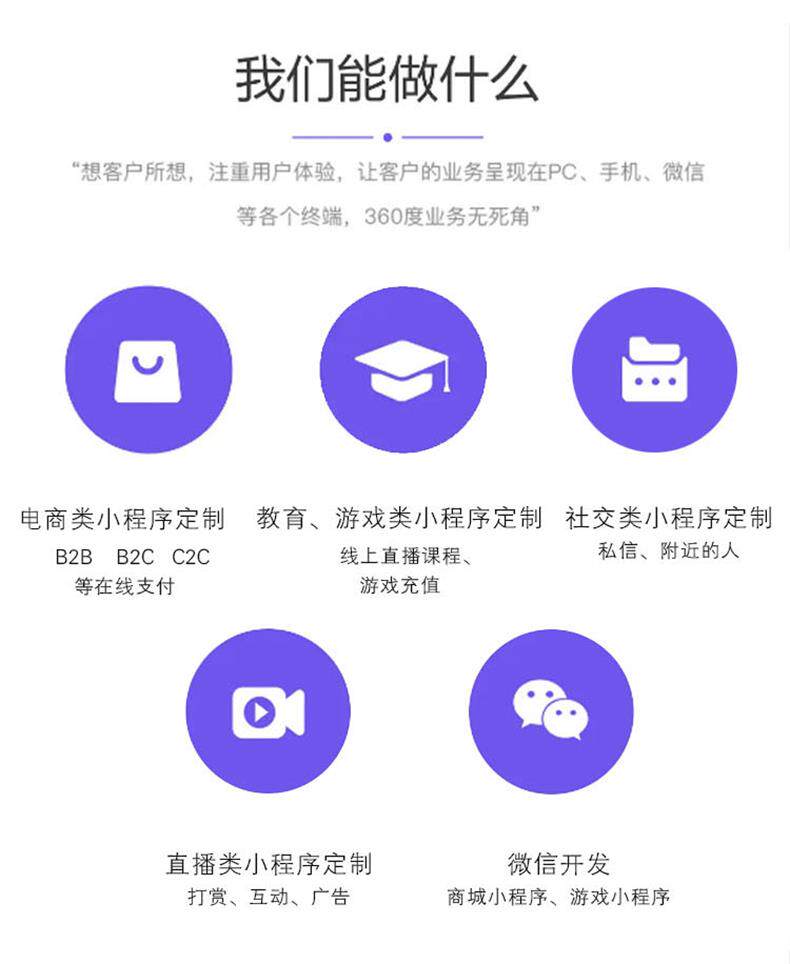 我们能做什么

“想客户所想，注重用户体验，让客户的业务呈现在PC、手机、微信等各个终端，360度业务无死角”

电商类小程序定制
B2B B2C C2C
等在线支付

教育、游戏类小程序定制
线上直播课程、
游戏充值

社交类小程序定制
私信、附近的人

直播类小程序定制
打赏、互动、广告

微信开发
商城小程序、游戏小程序