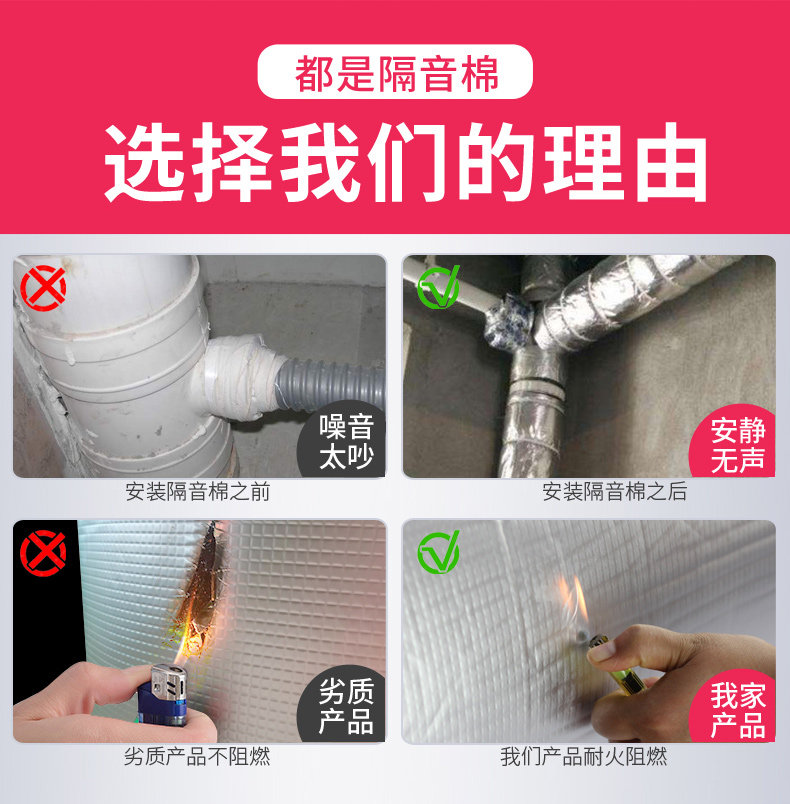 都是隔音棉

选择我们的理由

噪音太吵

安装隔音棉之前

安静无声

安装隔音棉之后

劣质产品

劣质产品不阻燃

我家产品

我们产品耐火阻燃