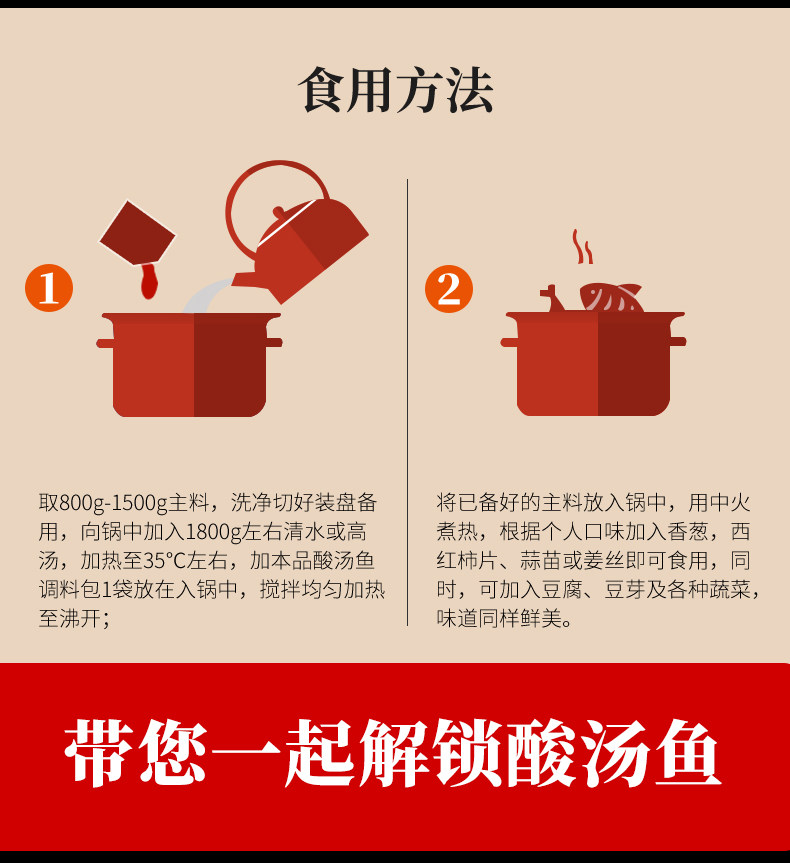 食用方法

1

取800g-1500g主料，洗净切好装盘备用，向锅中加入1800g左右清水或高汤，加热至35°C左右，加本品酸汤鱼调料包1袋放在入锅中，搅拌均匀加热至沸开；

2

将已备好的主料放入锅中，用中火煮热，根据个人口味加入香葱，西红柿片、蒜苗或姜丝即可食用，同时，可加入豆腐、豆芽及各种蔬菜，味道同样鲜美。

带您一起解锁酸汤鱼