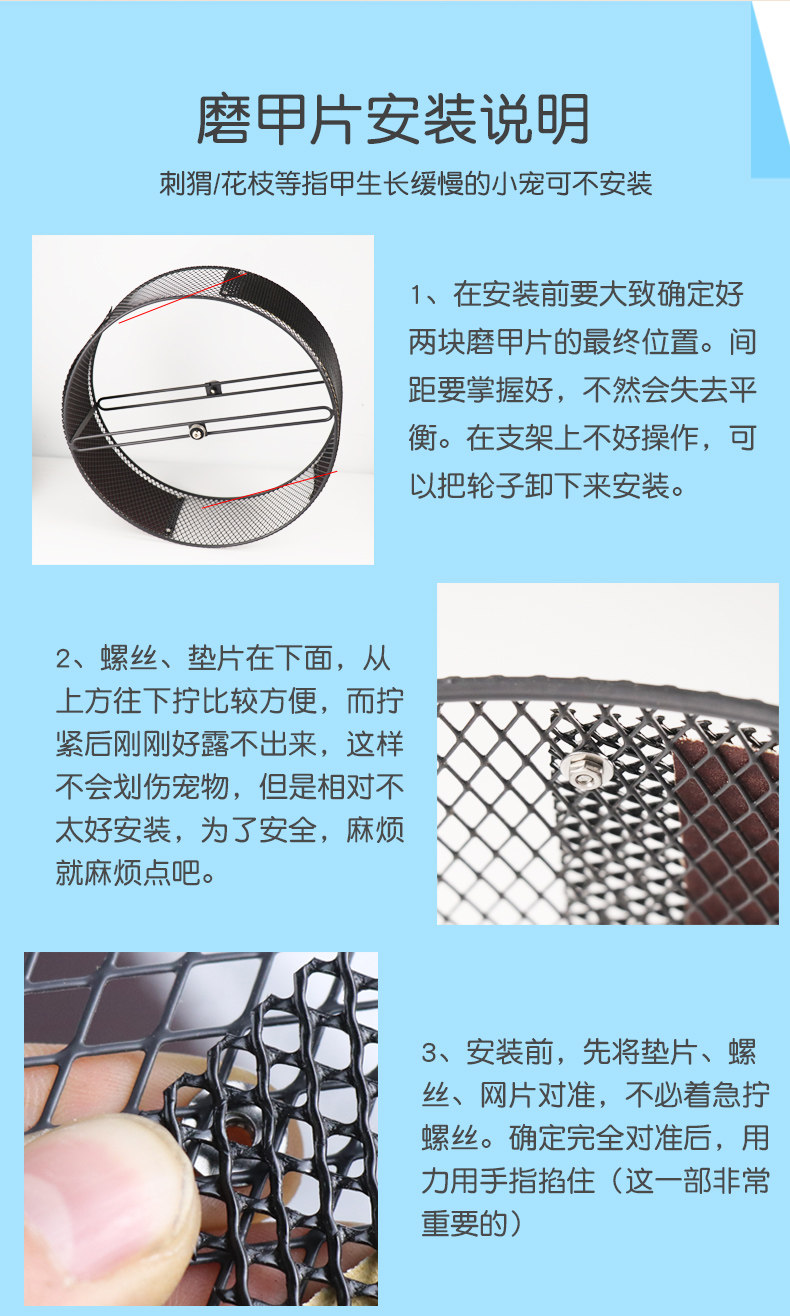 磨甲片安装说明

刺猬/花枝等指甲生长缓慢的小宠可不安装

1、在安装前要大致确定好两块磨甲片的最终位置。间距要掌握好，不然会失去平衡。在支架上不好操作，可以把轮子卸下来安装。

2、螺丝、垫片在下面，从上方往下拧比较方便，而拧紧后刚刚好露不出来，这样不会划伤宠物，但是相对不太好安装，为了安全，麻烦就麻烦点吧。

3、安装前，先将垫片、螺丝、网片对准，不必着急拧螺丝。确定完全对准后，用力用手指掐住（这一部非常重要的）