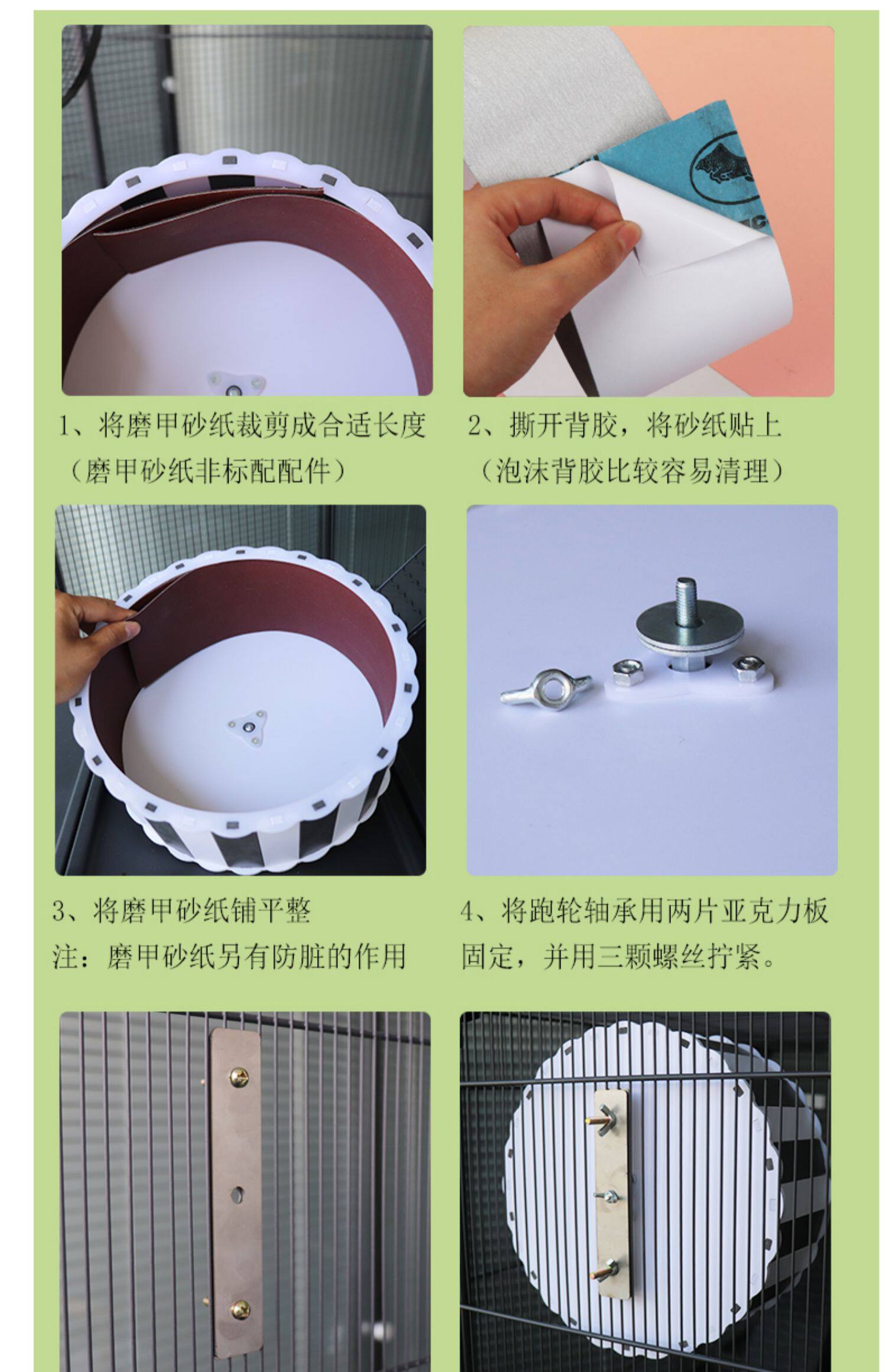 1、将磨甲砂纸裁剪成合适长度
（磨甲砂纸非标配配件）

2、撕开背胶，将砂纸贴上
（泡沫背胶比较容易清理）

3、将磨甲砂纸铺平整
注：磨甲砂纸另有防脏的作用

4、将跑轮轴承用两片亚克力板固定，并用三颗螺丝拧紧。