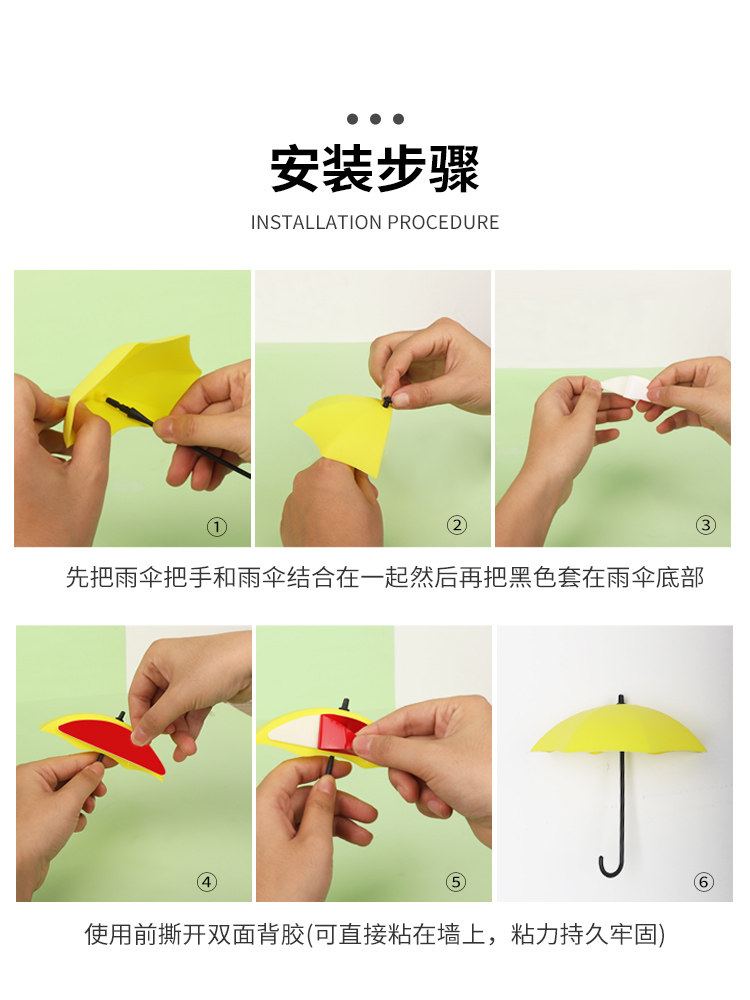 安装步骤

INSTALLATION PROCEDURE

①

②

③

先把雨伞把手和雨伞结合在一起然后再把黑色套在雨伞底部

④

⑤

⑥

使用前撕开双面背胶(可直接粘在墙上，粘力持久牢固)