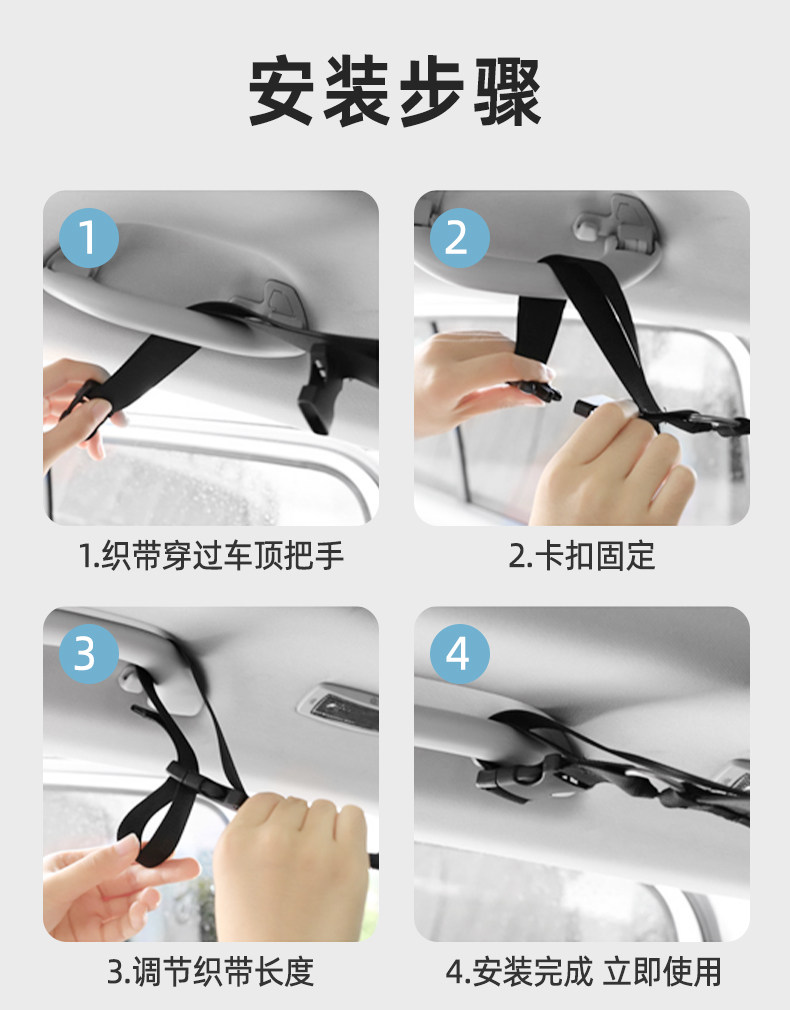 安装步骤

1

1.织带穿过车顶把手

2

2.卡扣固定

3

3.调节织带长度

4

4.安装完成 立即使用