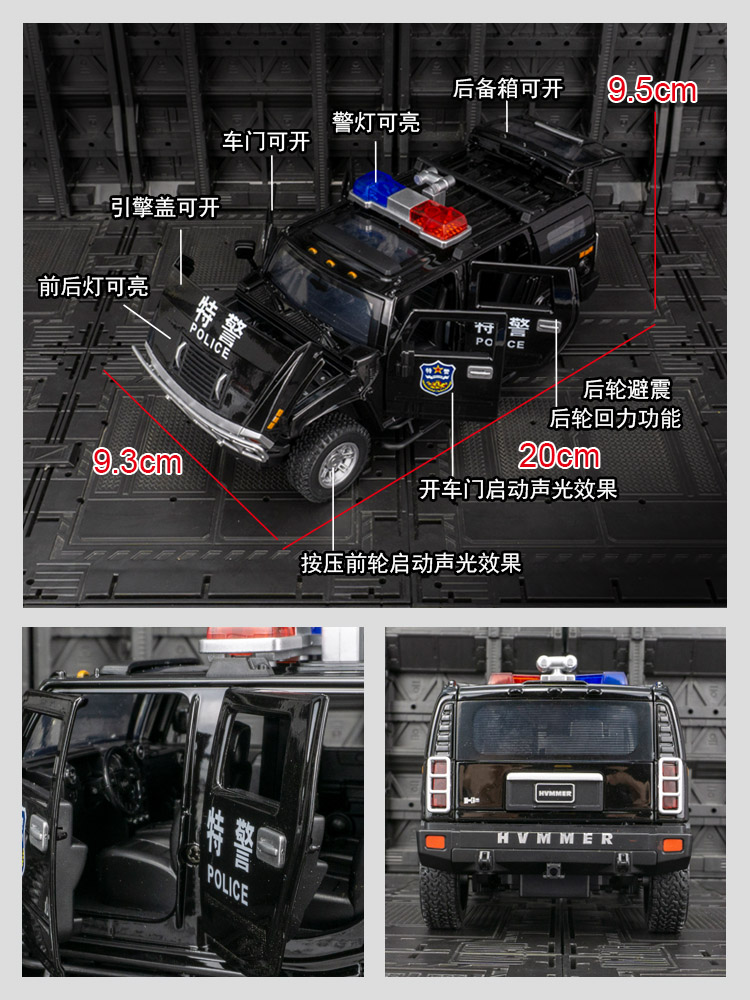 后备箱可开
9.5cm
警灯可亮
车门可开
引擎盖可开
前后灯可亮
特警
POLICE
特警
POLICE
后轮避震
后轮回力功能
9.3cm
20cm
开车门启动声光效果
按压前轮启动声光效果

特警
POLICE

HVMMER
HVMMER