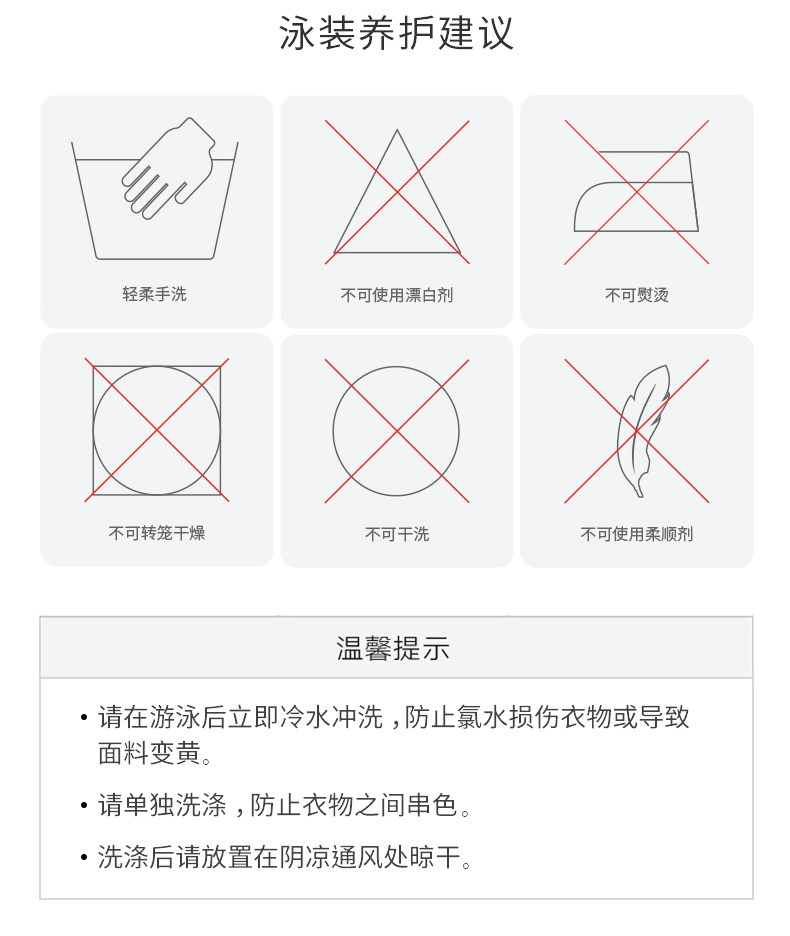 泳装养护建议

轻柔手洗

不可使用漂白剂

不可熨烫

不可转笼干燥

不可干洗

不可使用柔顺剂

温馨提示

• 请在游泳后立即冷水冲洗，防止氯水损伤衣物或导致面料变黄。

• 请单独洗涤，防止衣物之间串色。

• 洗涤后请放置在阴凉通风处晾干。