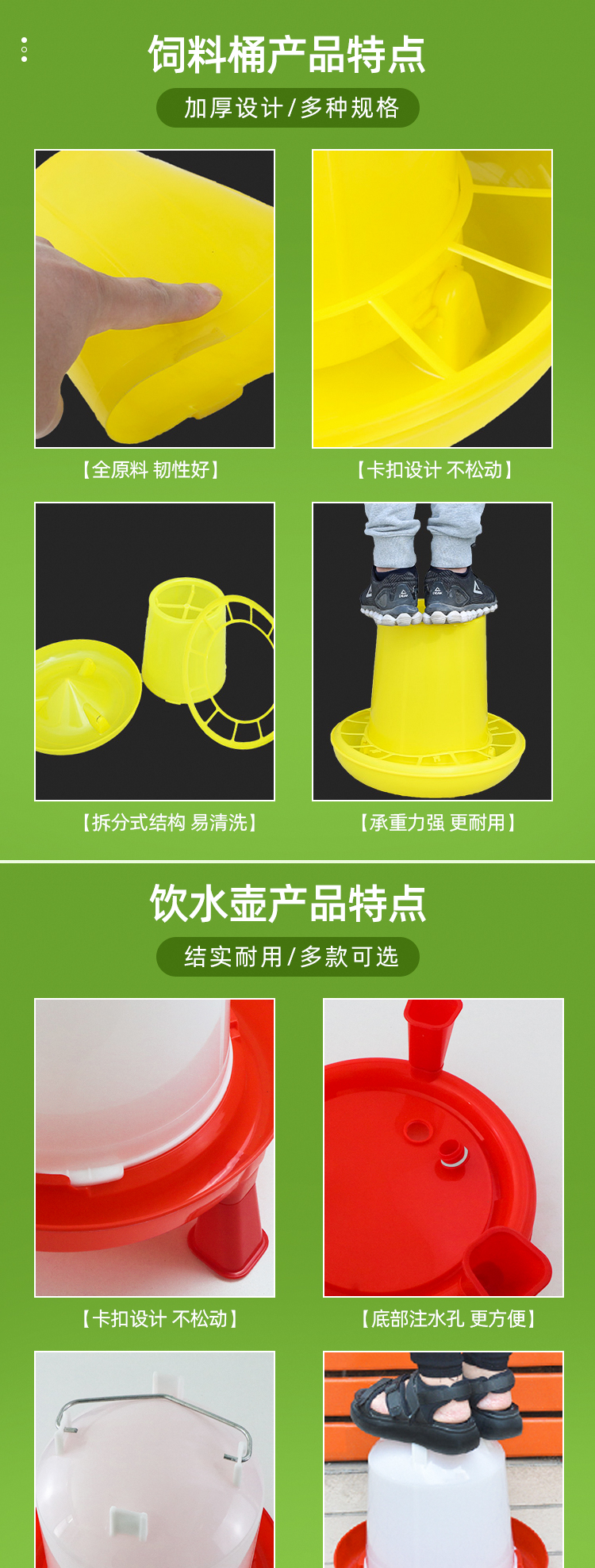 饲料桶产品特点

加厚设计/多种规格

【全原料 韧性好】

【卡扣设计 不松动】

【拆分式结构 易清洗】

【承重力强 更耐用】

饮水壶产品特点

结实耐用/多款可选

【卡扣设计 不松动】

【底部注水孔 更方便】