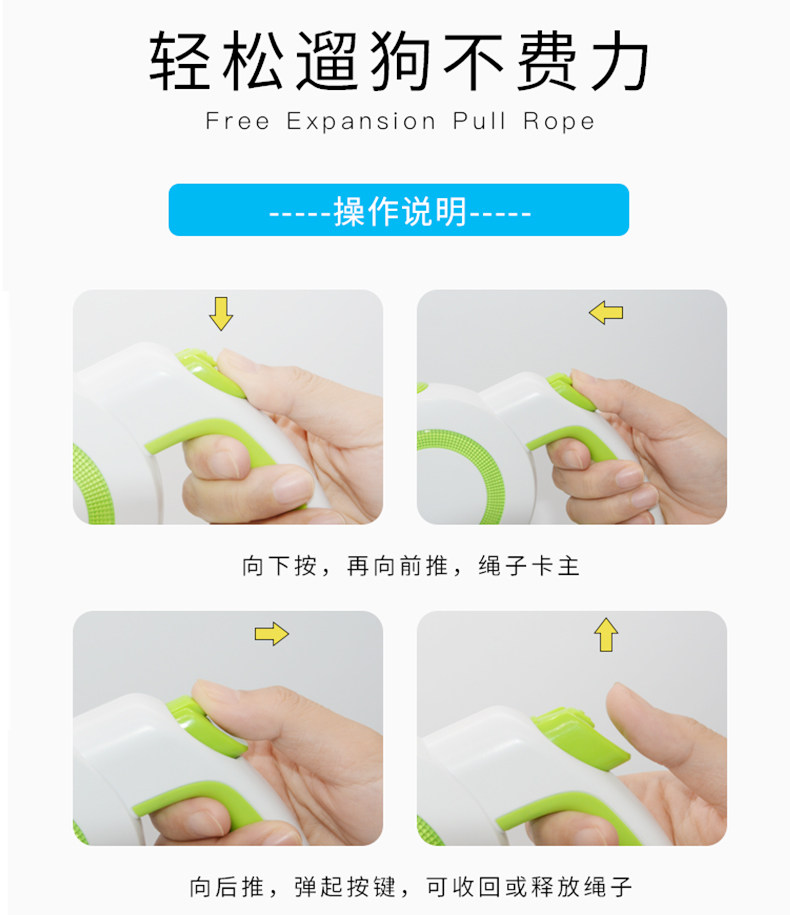 轻松遛狗不费力

Free Expansion Pull Rope

-----操作说明-----

向下按，再向前推，绳子卡主

向后推，弹起按键，可收回或释放绳子