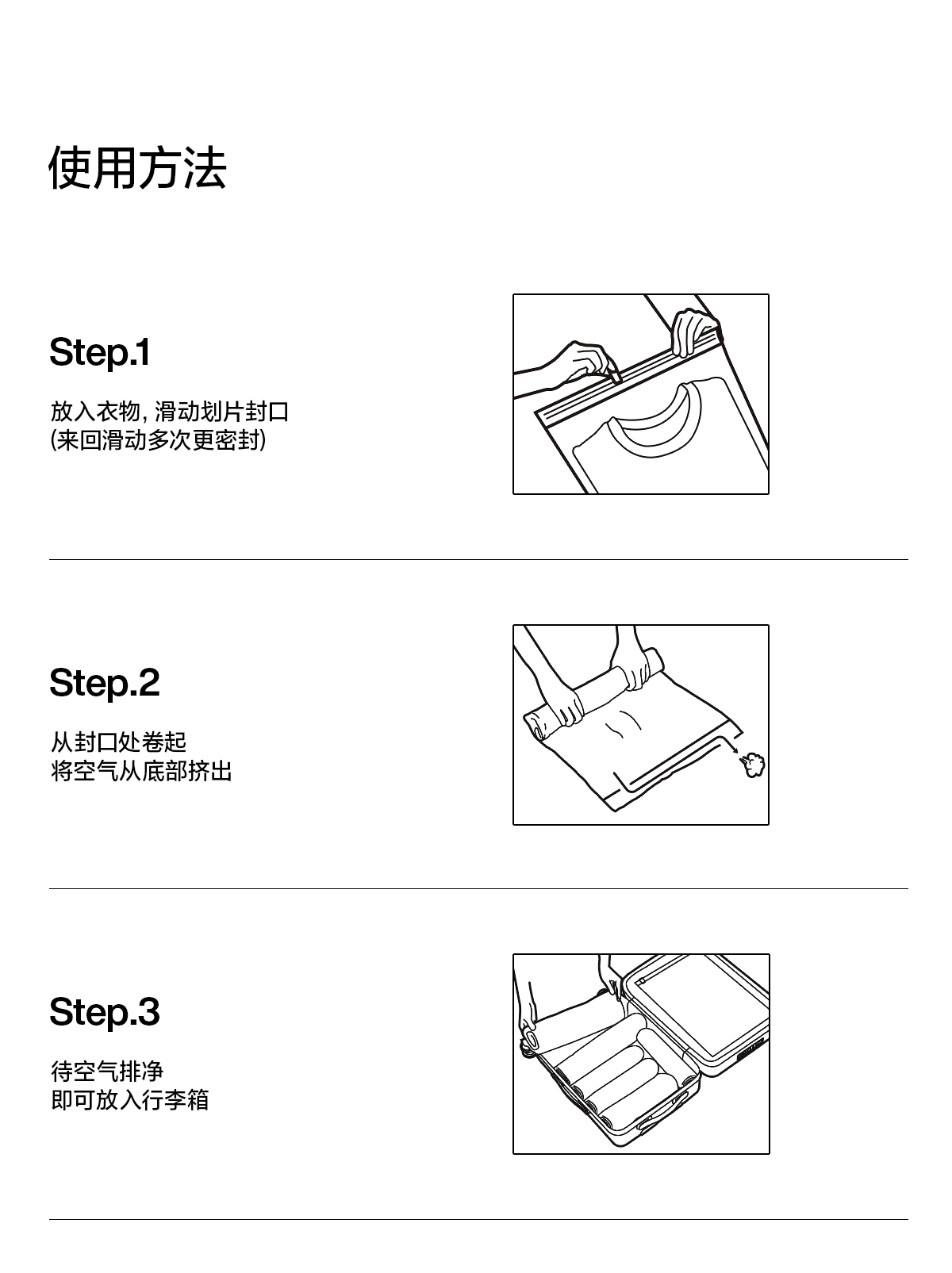 使用方法

Step.1

放入衣物, 滑动划片封口
(来回滑动多次更密封)

Step.2

从封口处卷起
将空气从底部挤出

Step.3

待空气排净
即可放入行李箱