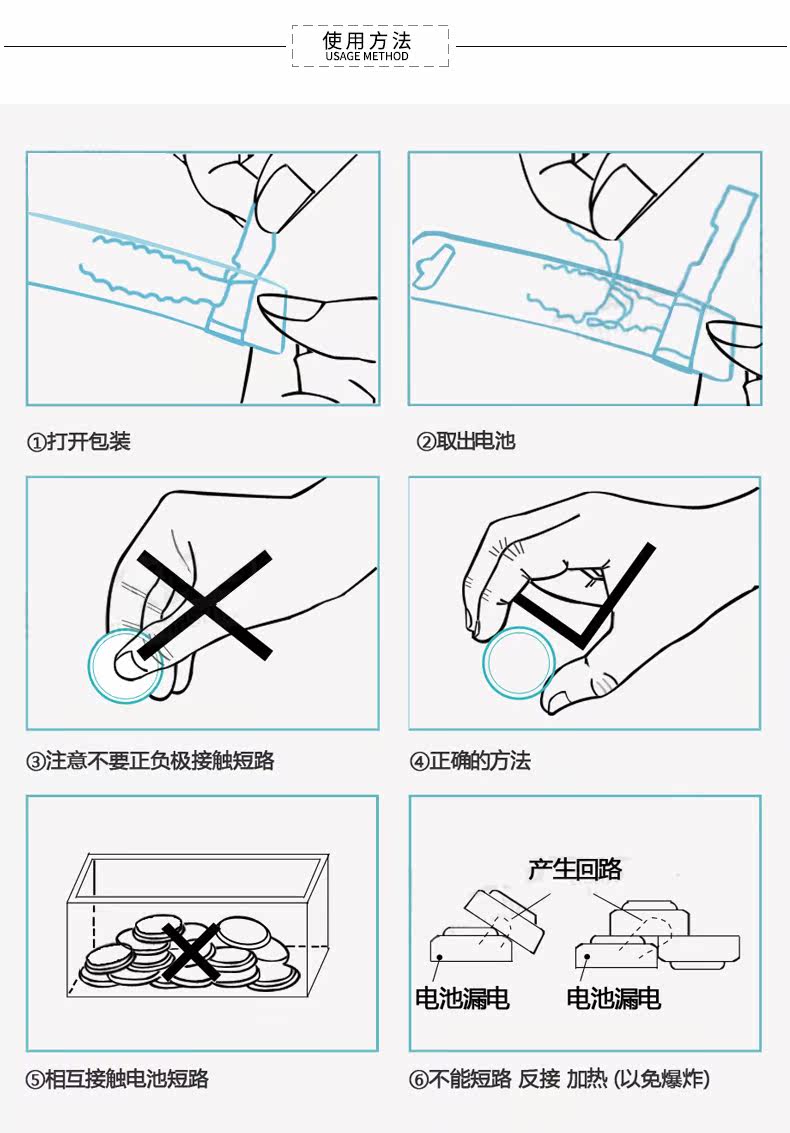 使用方法
USAGE METHOD

①打开包装

②取出电池

③注意不要正负极接触短路

④正确的方法

⑤相互接触电池短路

产生回路

电池漏电

电池漏电

⑥不能短路 反接 加热 (以免爆炸)