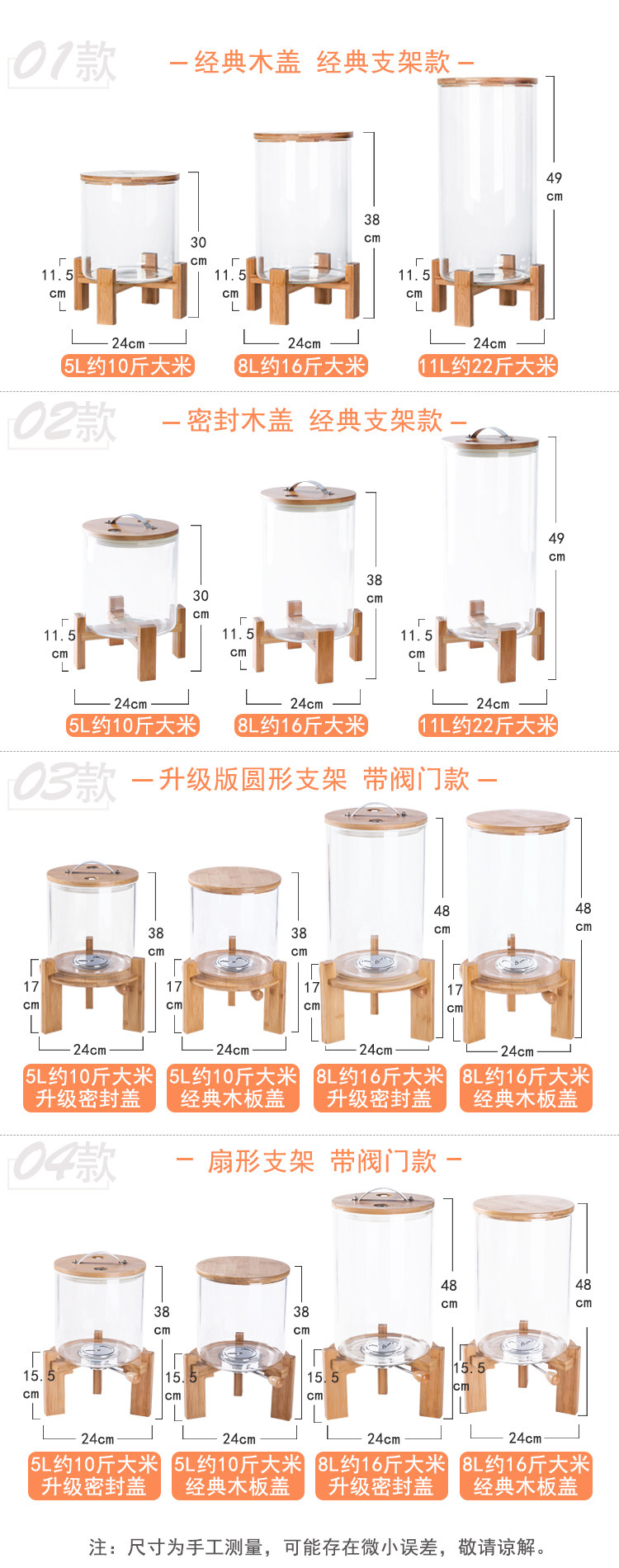 01款 — 经典木盖 经典支架款 —

11.5 cm
30 cm
24cm
5L约10斤大米

11.5 cm
38 cm
24cm
8L约16斤大米

11.5 cm
49 cm
24cm
11L约22斤大米

02款 — 密封木盖 经典支架款 —

11.5 cm
30 cm
24cm
5L约10斤大米

11.5 cm
38 cm
24cm
8L约16斤大米

11.5 cm
49 cm
24cm
11L约22斤大米

03款 — 升级版圆形支架 带阀门款 —

17 cm
38 cm
24cm
5L约10斤大米 升级密封盖

17 cm
38 cm
24cm
5L约10斤大米 经典木板盖

17 cm
48 cm
24cm
8L约16斤大米 升级密封盖

17 cm
48 cm
24cm
8L约16斤大米 经典木板盖

04款 — 扇形支架 带阀门款 —

15.5 cm
38 cm
24cm
5L约10斤大米 升级密封盖

15.5 cm
38 cm
24cm
5L约10斤大米 经典木板盖

15.5 cm
48 cm
24cm
8L约16斤大米 升级密封盖

15.5 cm
48 cm
24cm
8L约16斤大米 经典木板盖

注：尺寸为手工测量，可能存在微小误差，敬请谅解。