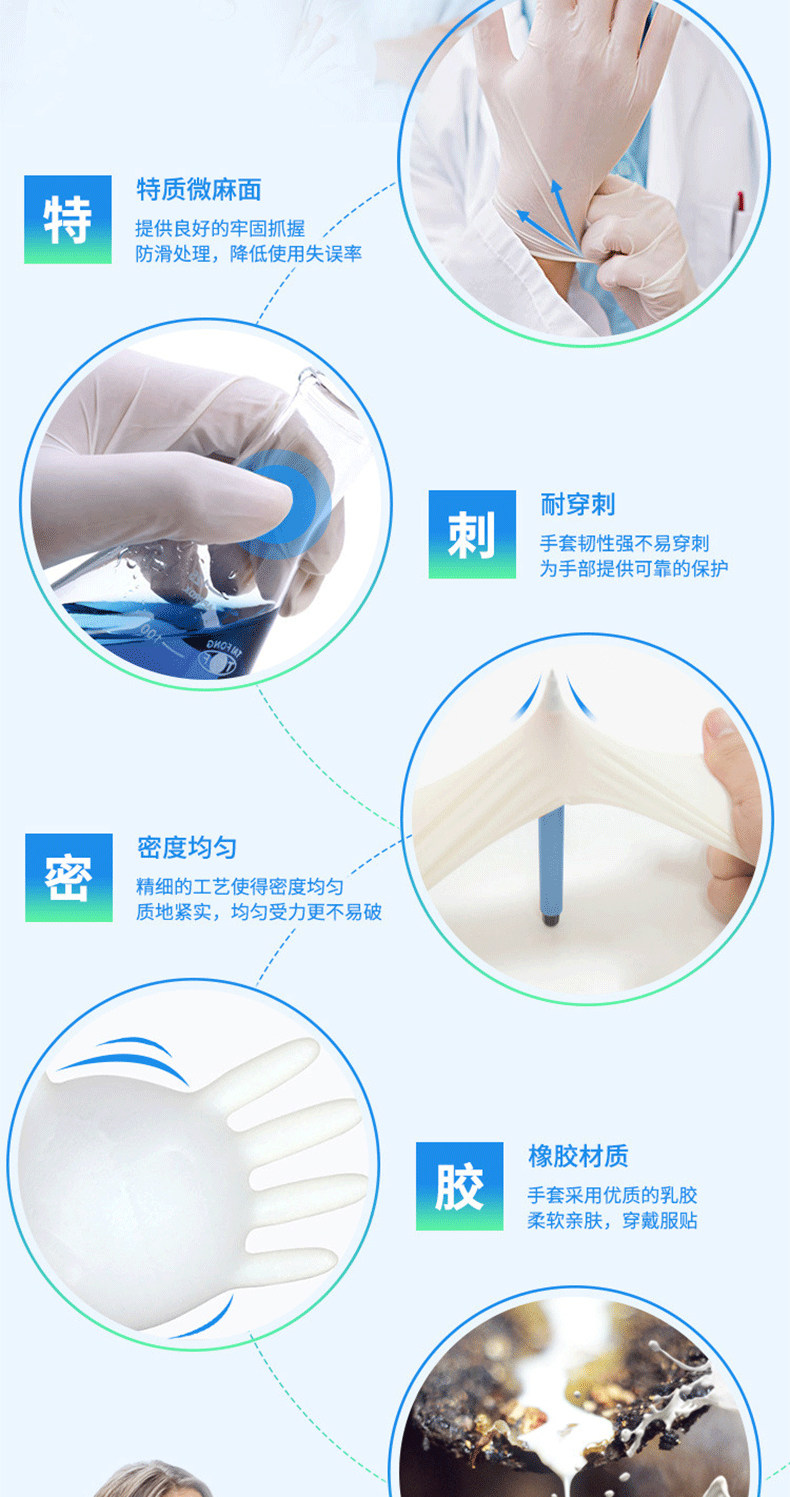 特

特质微麻面

提供良好的牢固抓握
防滑处理，降低使用失误率

刺

耐穿刺

手套韧性强不易穿刺
为手部提供可靠的保护

密

密度均匀

精细的工艺使得密度均匀
质地紧实，均匀受力更不易破

胶

橡胶材质

手套采用优质的乳胶
柔软亲肤，穿戴服贴