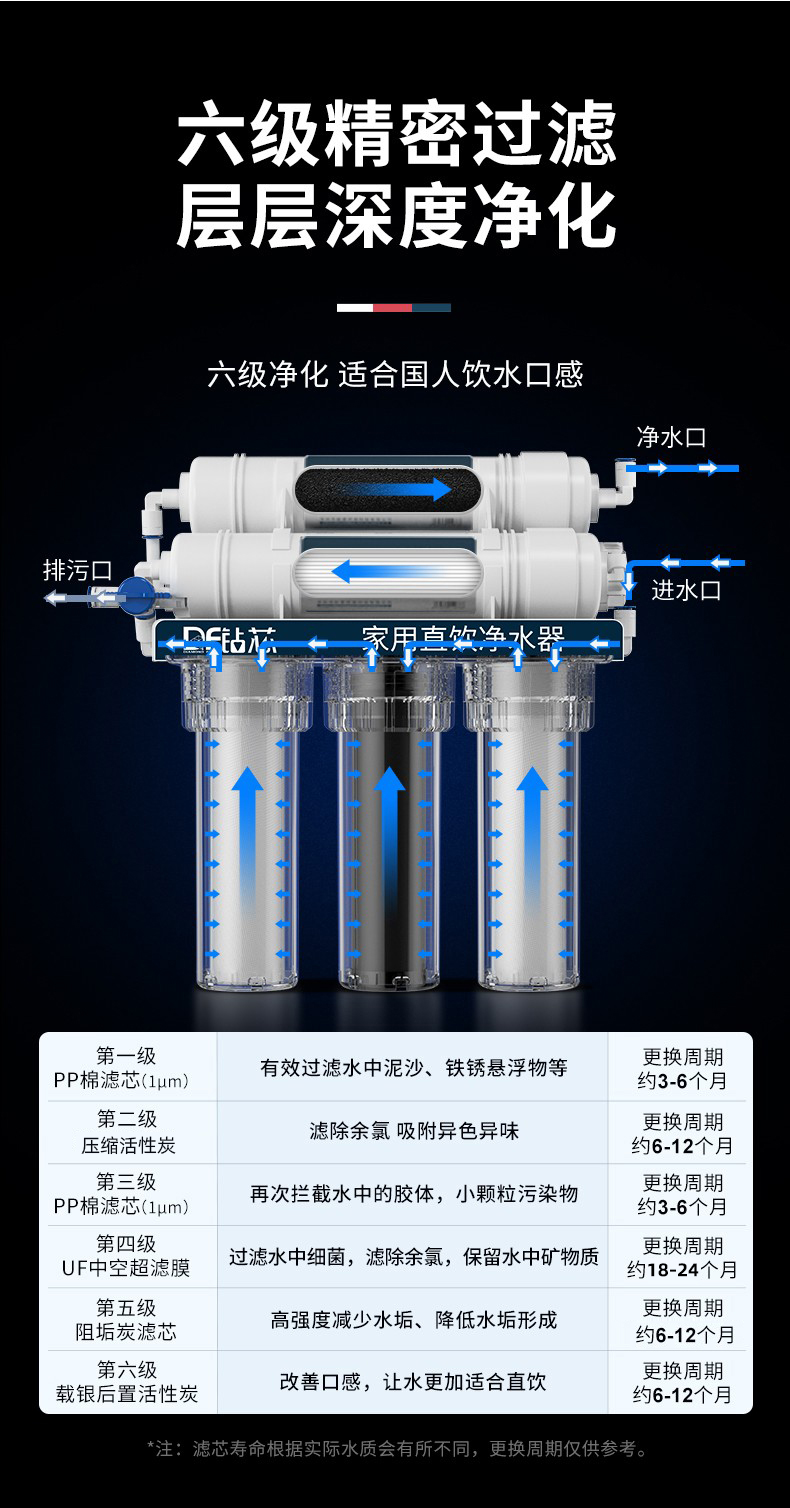 六级精密过滤
层层深度净化

六级净化 适合国人饮水口感

净水口

排污口

进水口

DF钻芯 家用直饮净水器

| 第一级 PP棉滤芯(1μm) | 有效过滤水中泥沙、铁锈悬浮物等 | 更换周期 约3-6个月 |
|---|---|---|
| 第二级 压缩活性炭 | 滤除余氯 吸附异色异味 | 更换周期 约6-12个月 |
| 第三级 PP棉滤芯(1μm) | 再次拦截水中的胶体，小颗粒污染物 | 更换周期 约3-6个月 |
| 第四级 UF中空超滤膜 | 过滤水中细菌，滤除余氯，保留水中矿物质 | 更换周期 约18-24个月 |
| 第五级 阻垢炭滤芯 | 高强度减少水垢、降低水垢形成 | 更换周期 约6-12个月 |
| 第六级 载银后置活性炭 | 改善口感，让水更加适合直饮 | 更换周期 约6-12个月 |

*注：滤芯寿命根据实际水质会有所不同，更换周期仅供参考。