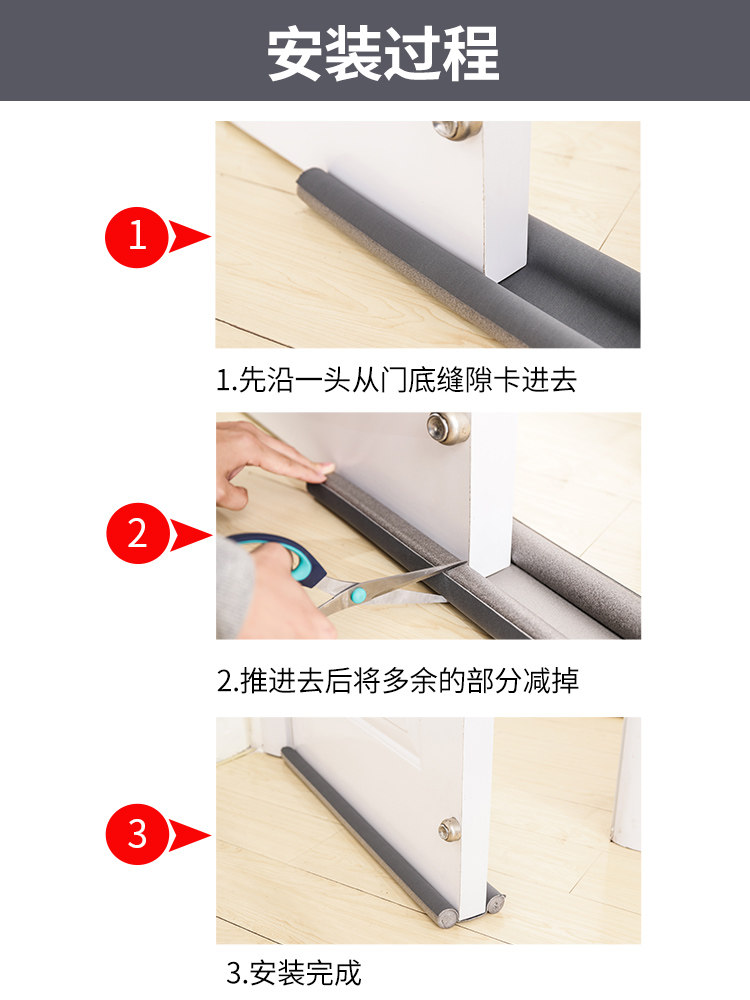 安装过程

1

1.先沿一头从门底缝隙卡进去

2

2.推进去后将多余的部分减掉

3

3.安装完成