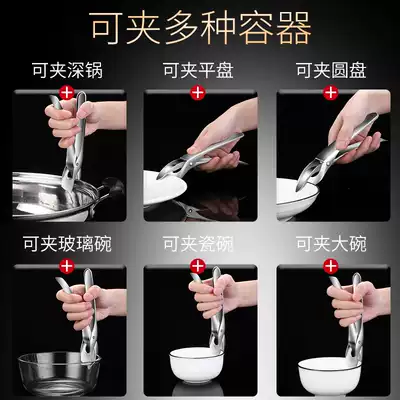 可夹多种容器

可夹深锅

可夹平盘

可夹圆盘

可夹玻璃碗

可夹瓷碗

可夹大碗