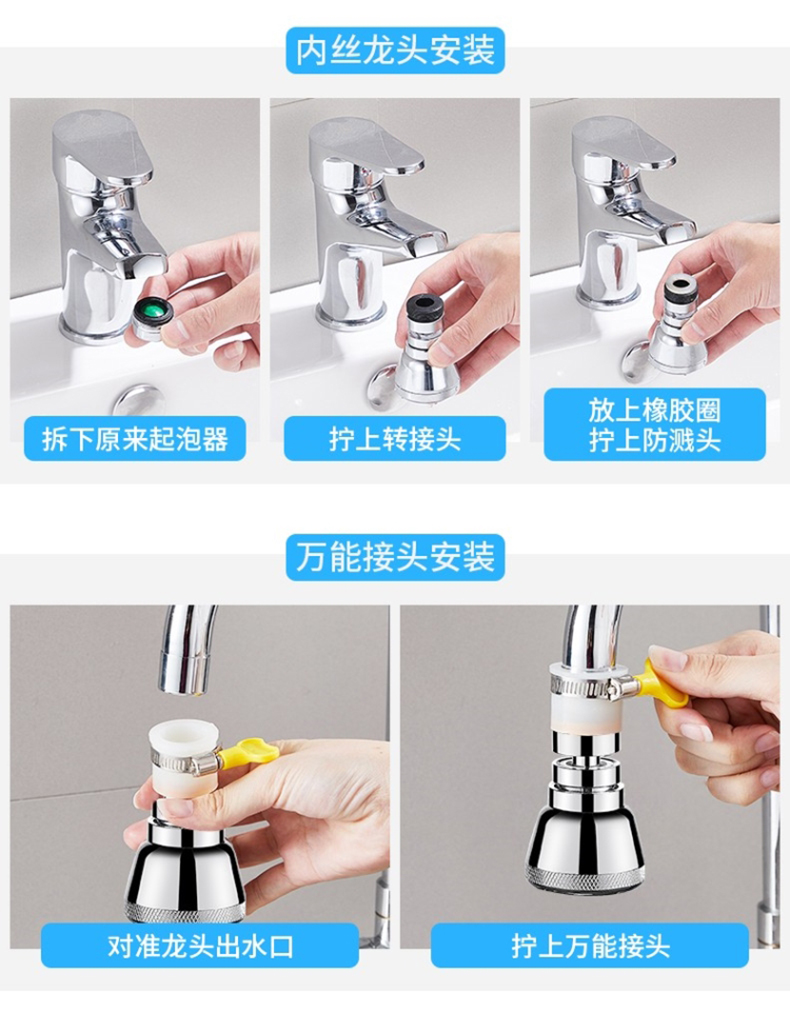 内丝龙头安装

拆下原来起泡器

拧上转接头

放上橡胶圈
拧上防溅头

万能接头安装

对准龙头出水口

拧上万能接头